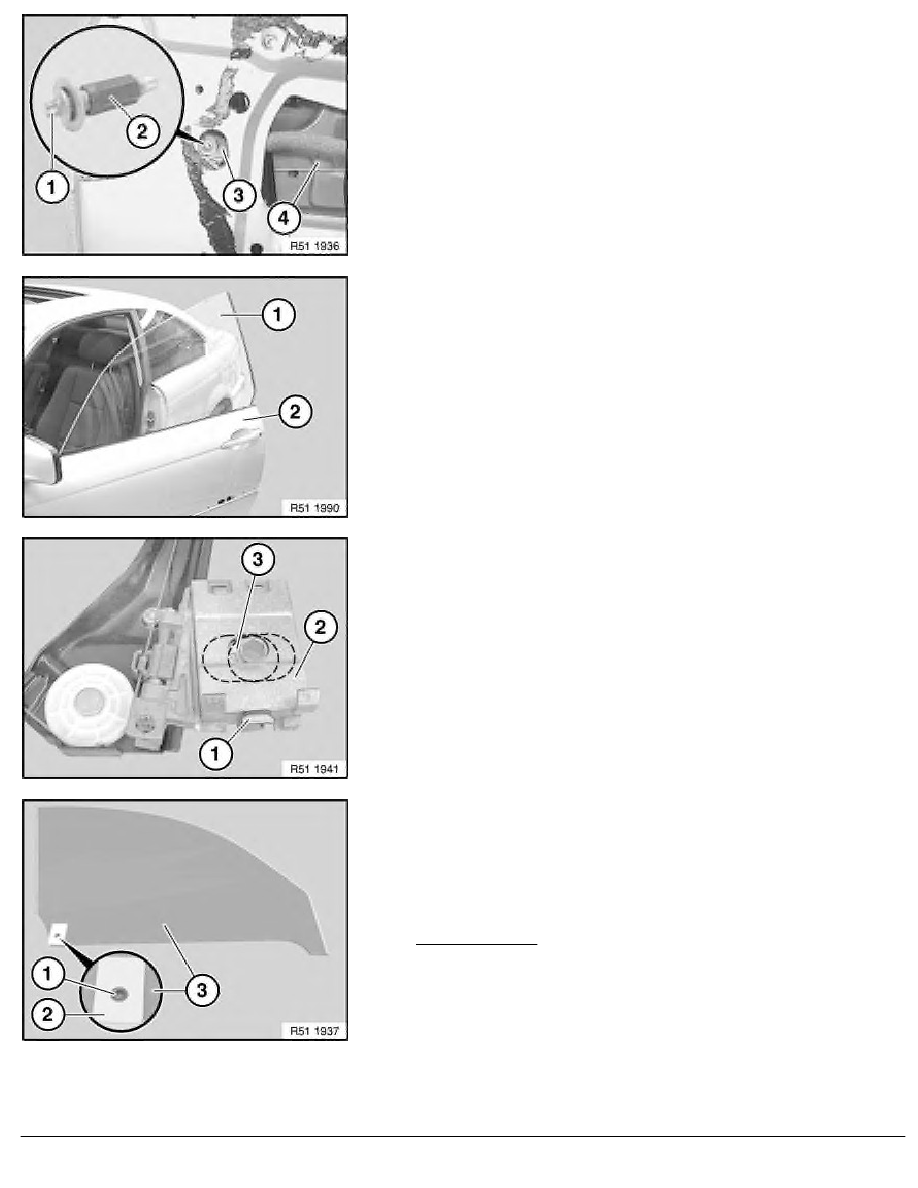 1
2
3
4
R51 1936

1
2
R51 1990

3
2
1
R51 1941

1
2
3
R51 1937