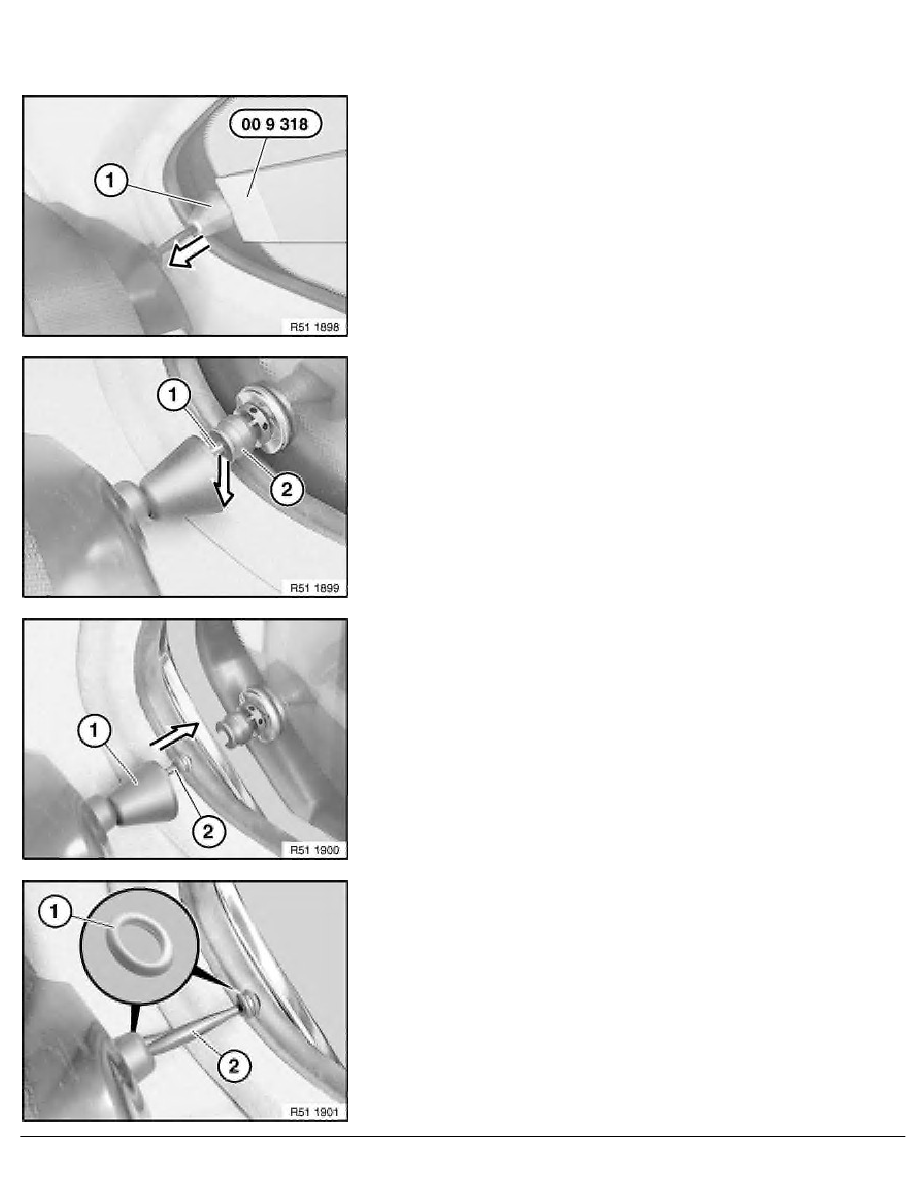 00 9 318
1
R51 1898

1
2
R51 1899

1
2
R51 1900

1
2
R51 1901