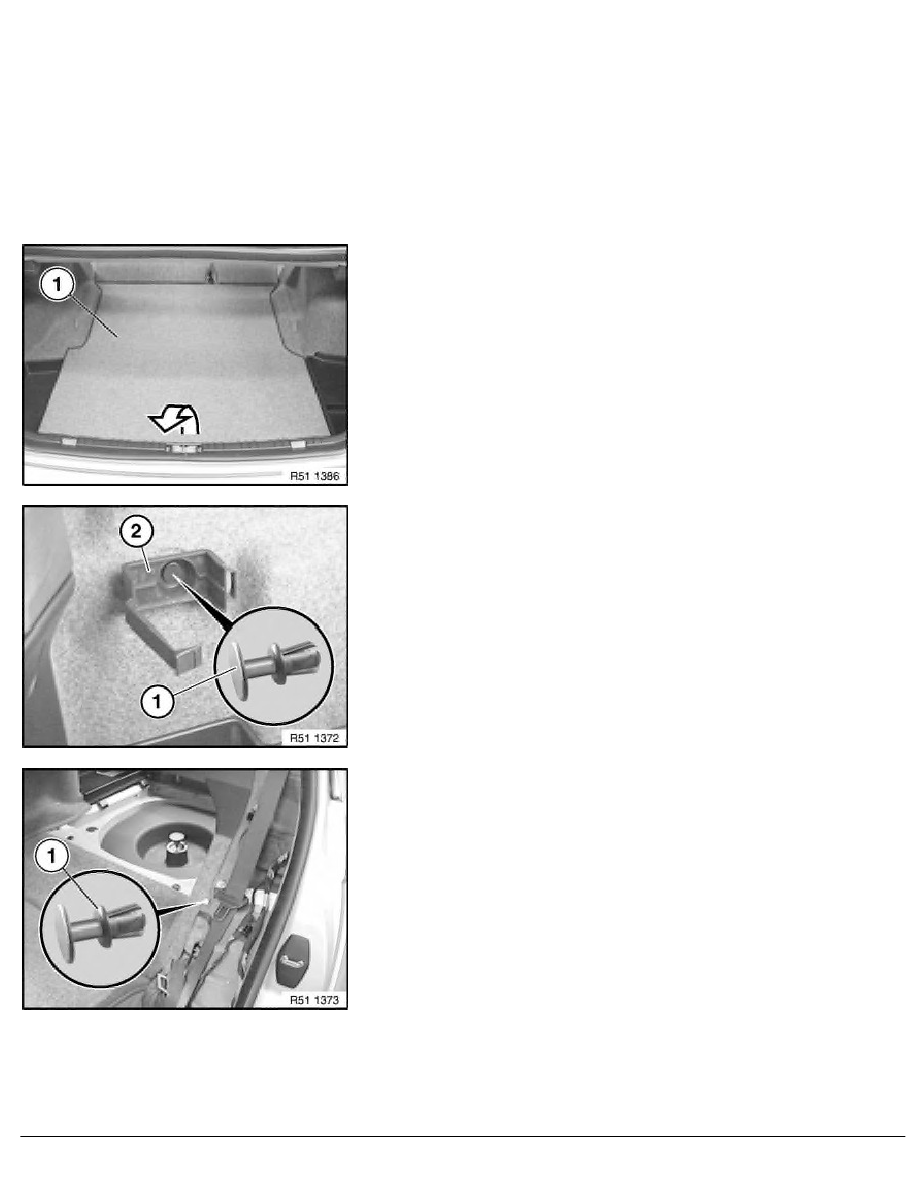 1

R51 1386

2

1

R51 1372

1

R51 1373