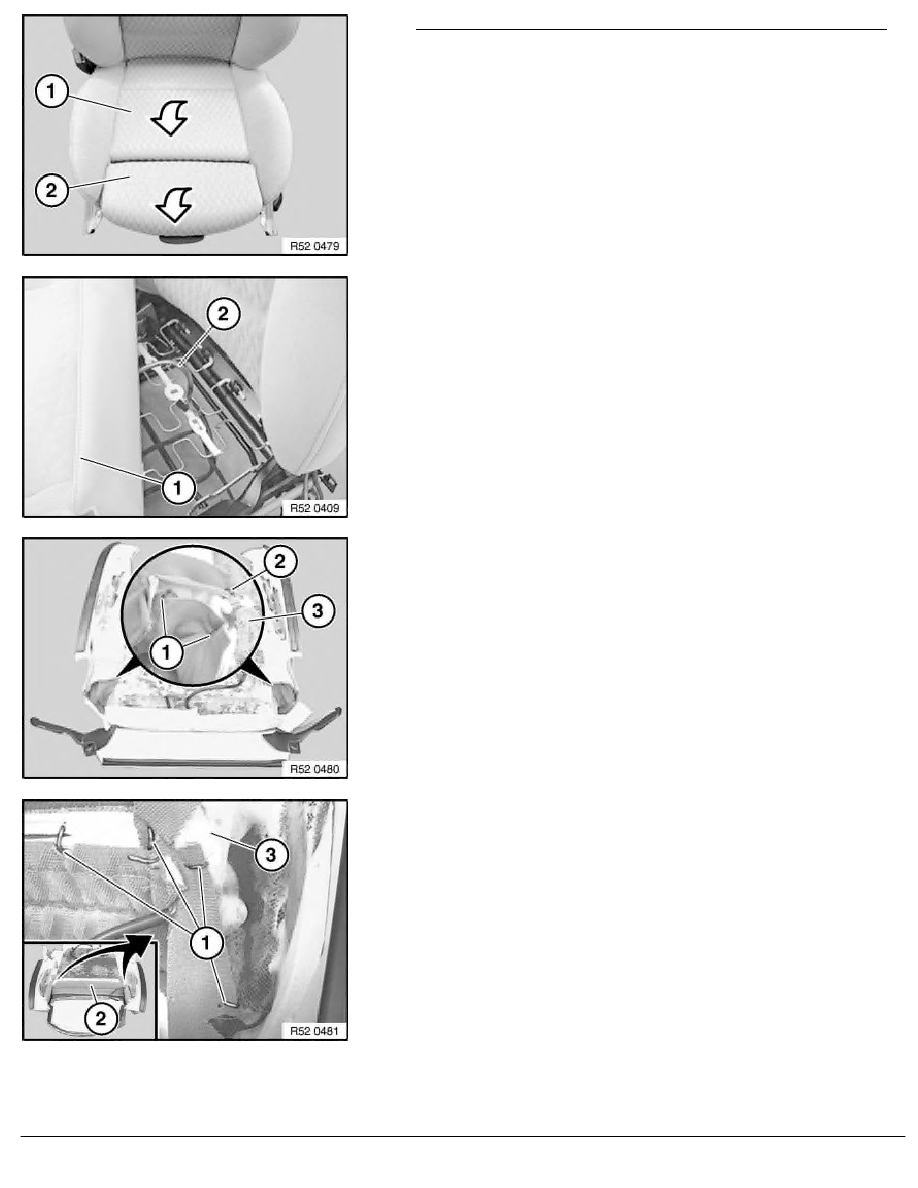 1
2
R52 0479

2
1
R52 0409

2
3
1
R52 0480

3
1
2
R52 0481