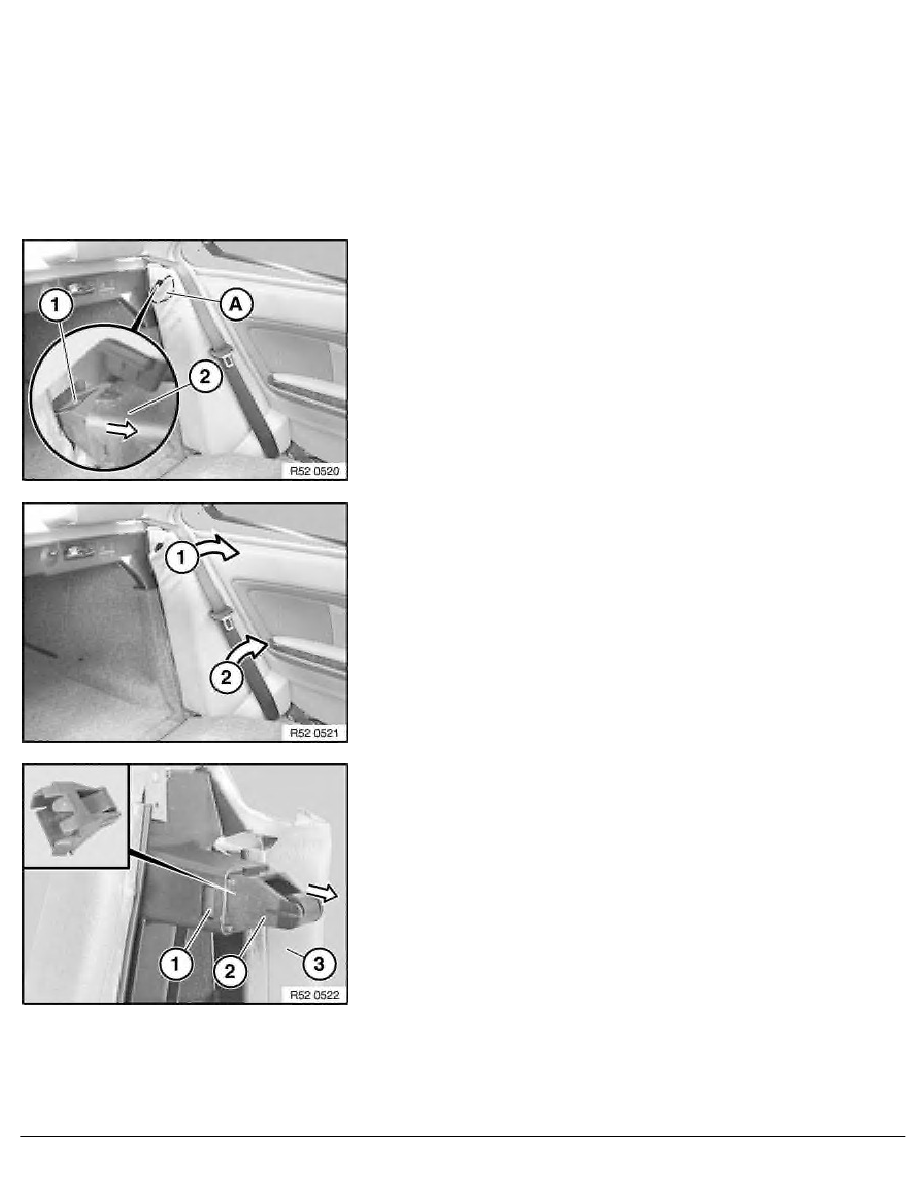 1
A
2
R52 0520

1
2
R52 0521

1
2
3
R52 0522