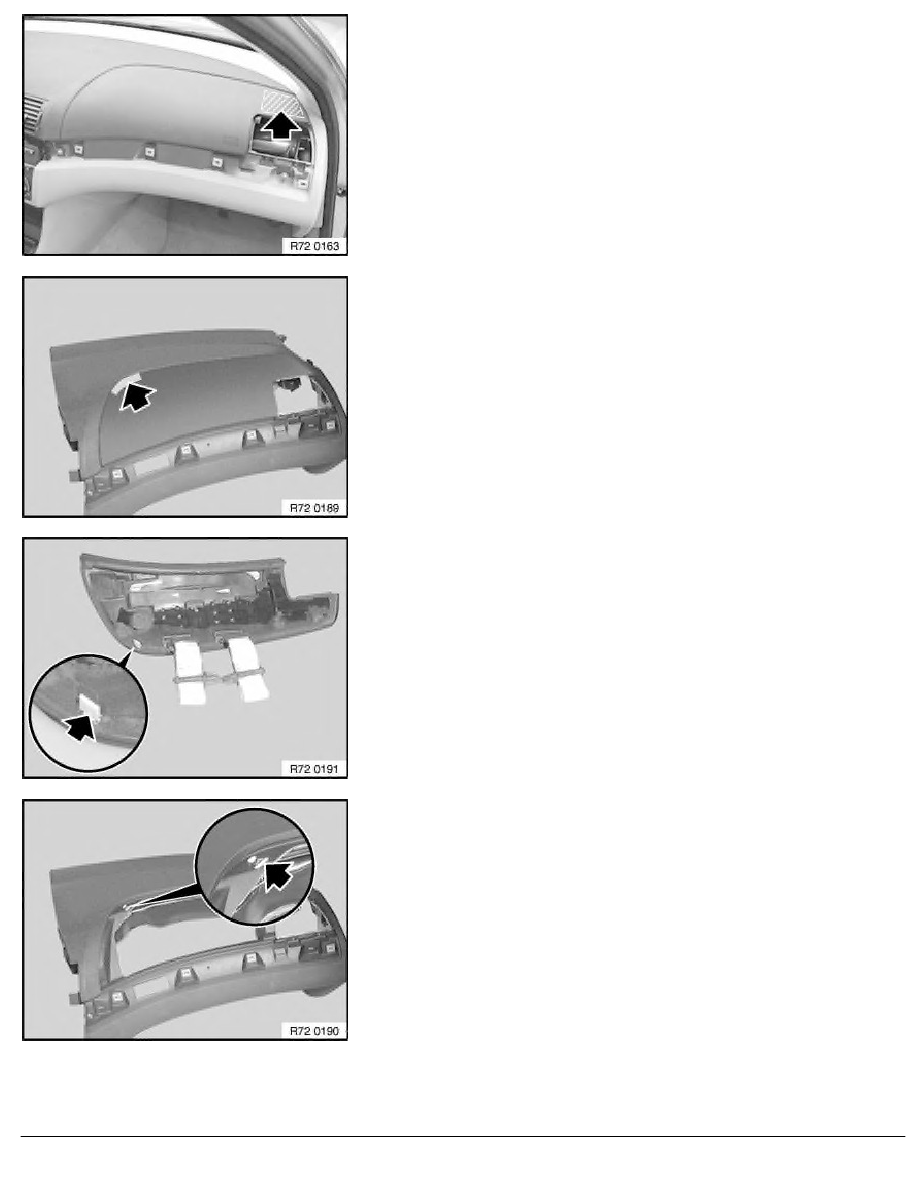 R72 0163

R72 0189

R72 0191

R72 0190