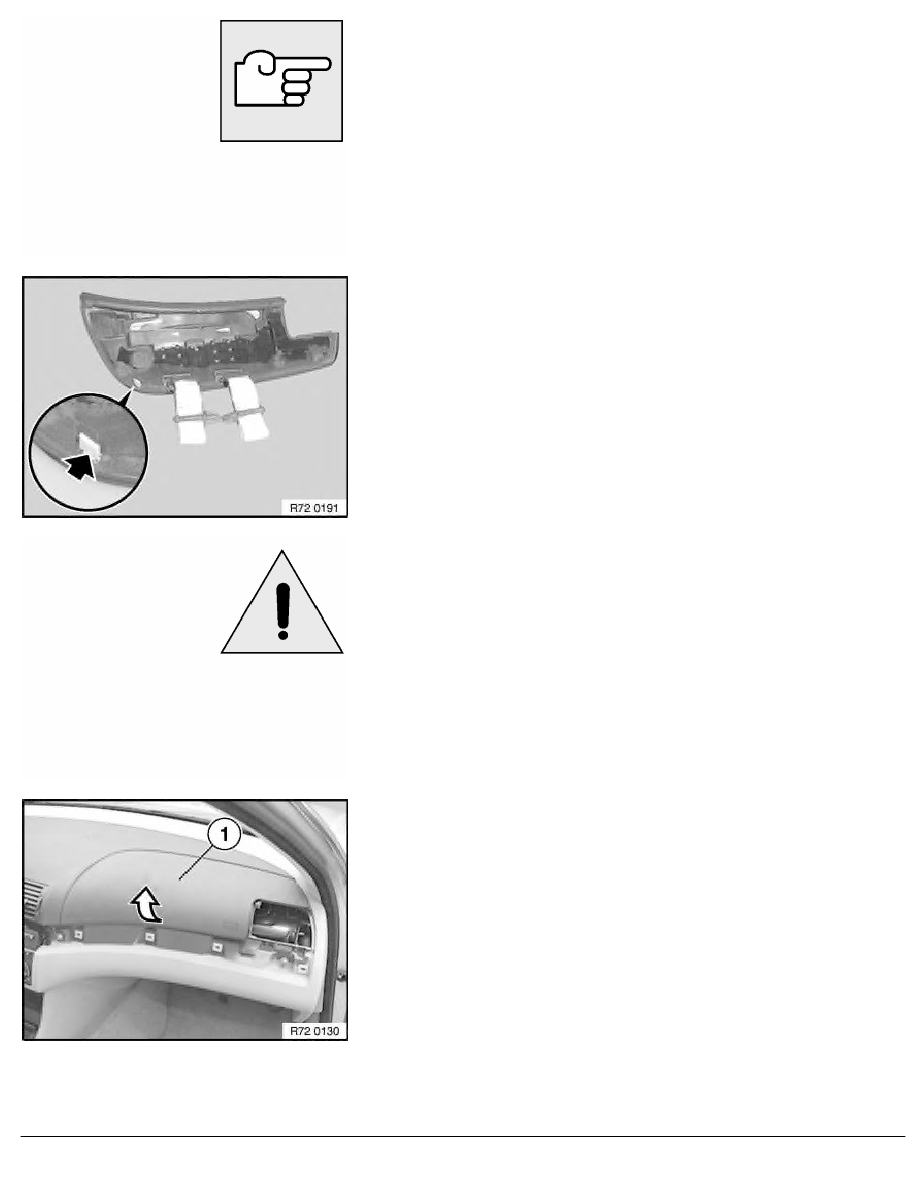 R72 0191

1

R72 0130