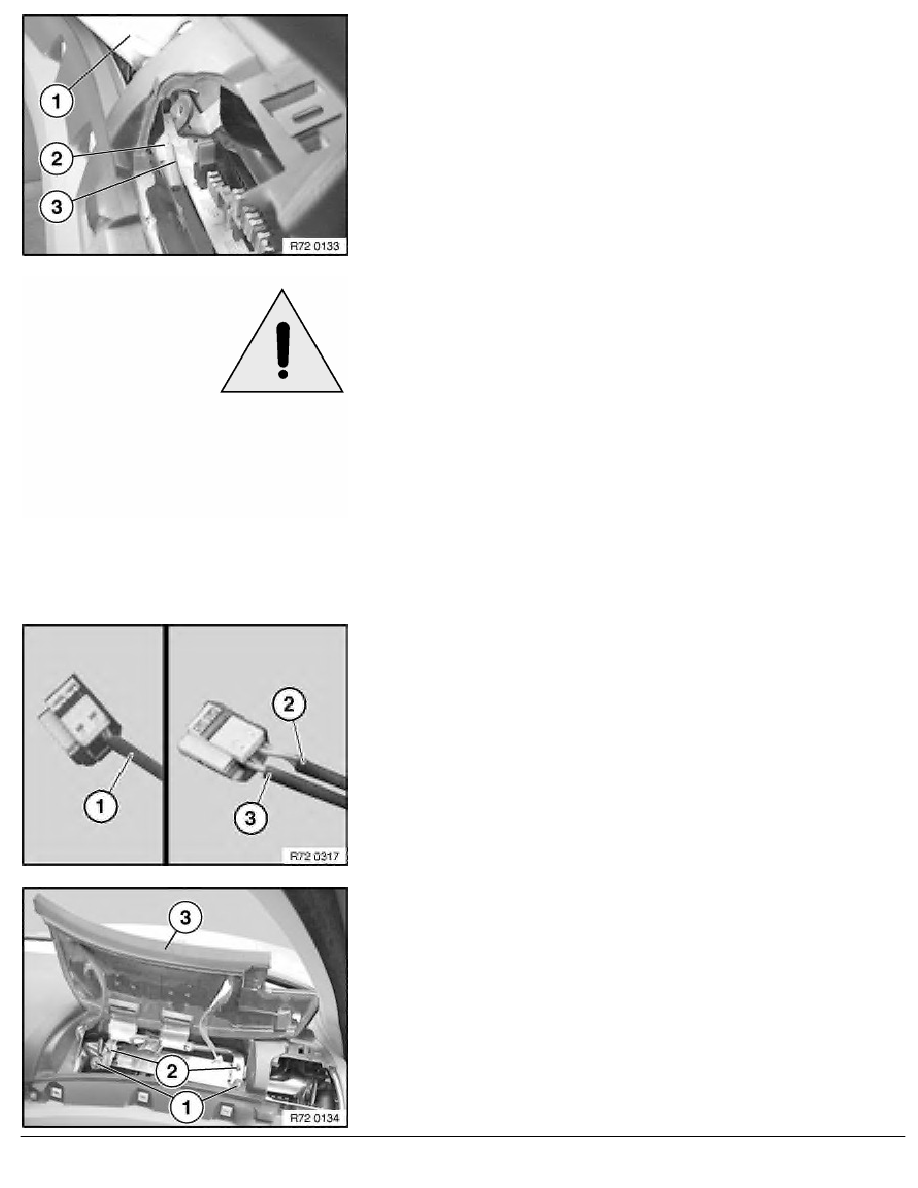 1
2
3
R72 0133

1
2
3
R72 0317

3
2
1
R72 0134