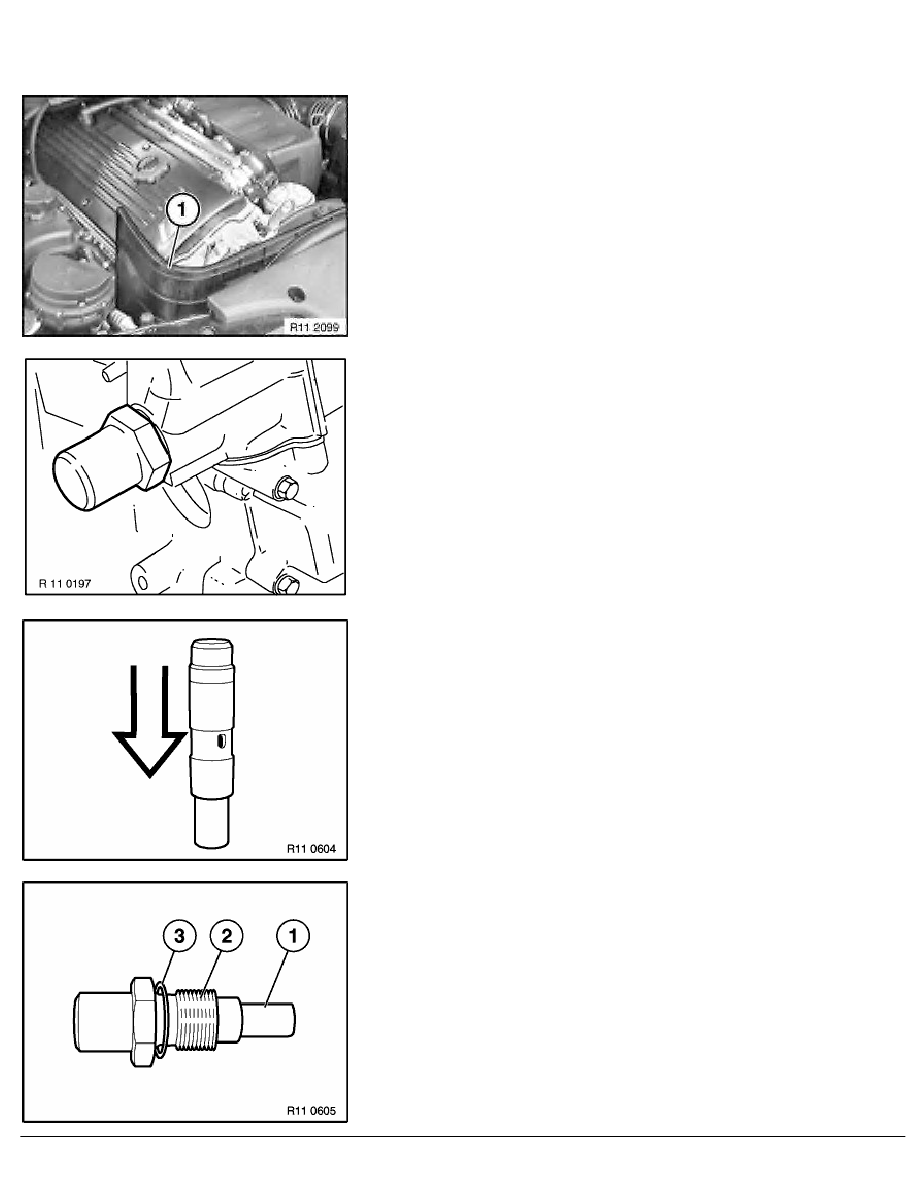 1

R11 2099

R 11 0197

R11 0604

3 2 1

R11 0605