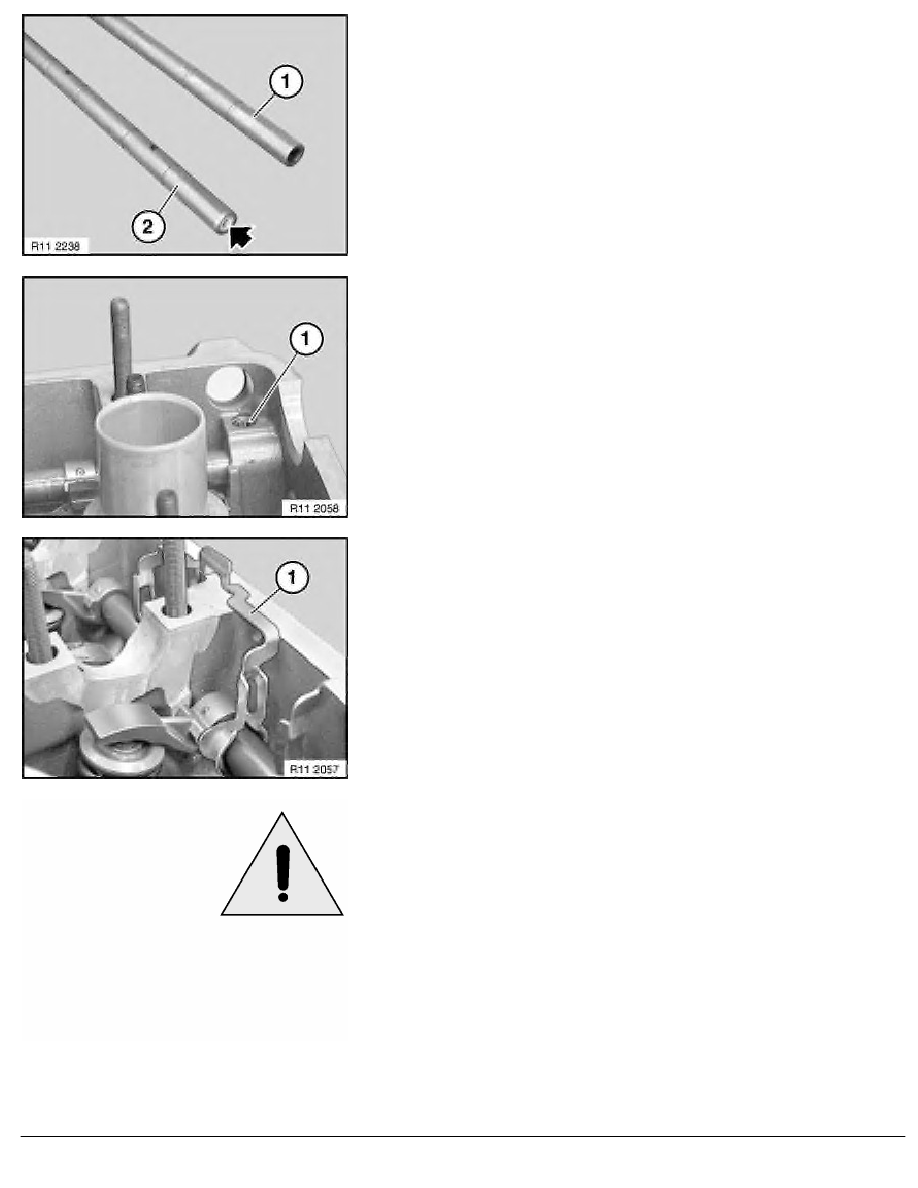 1

2

R11 2238

1

R11 2058

1

R11 2057