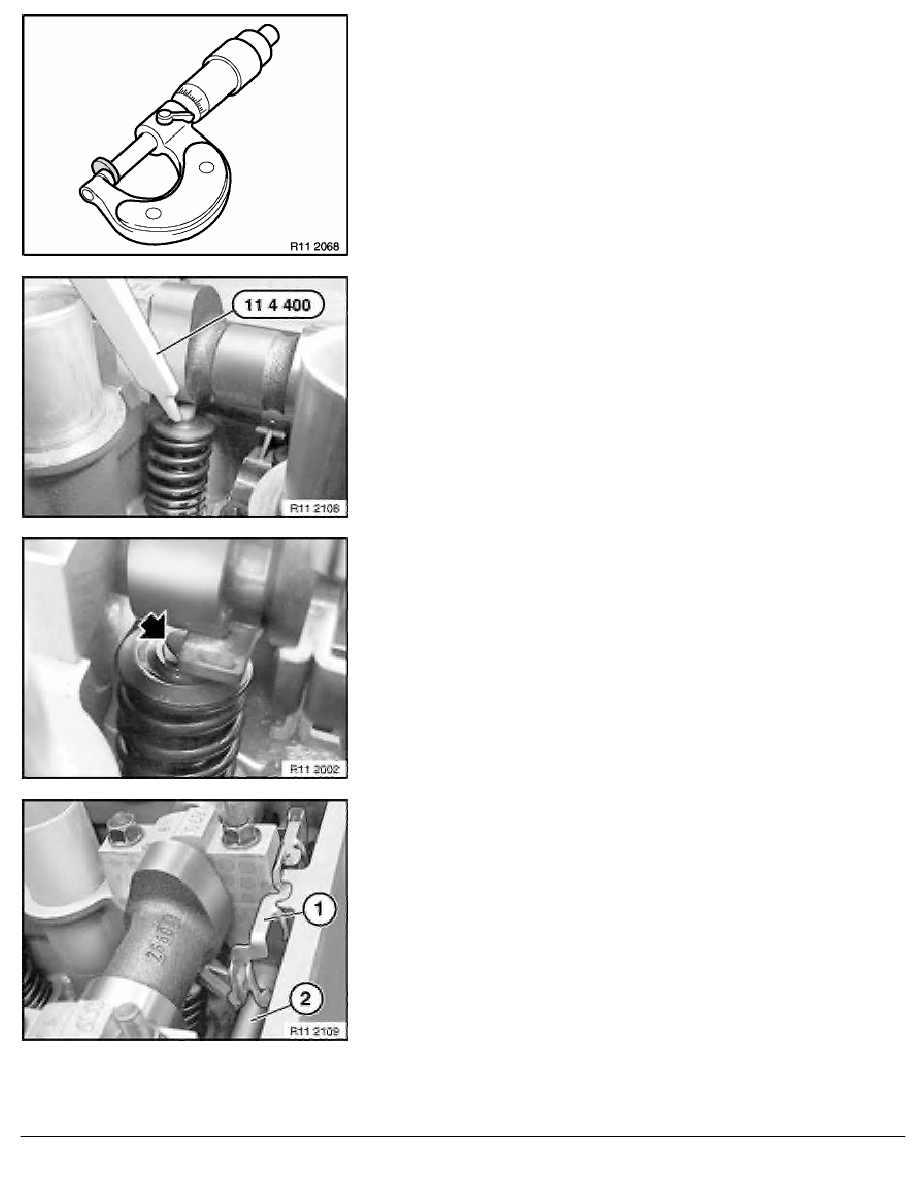 R11 2068

11 4 400

R11 2108

R11 2002

1

2

R11 2109