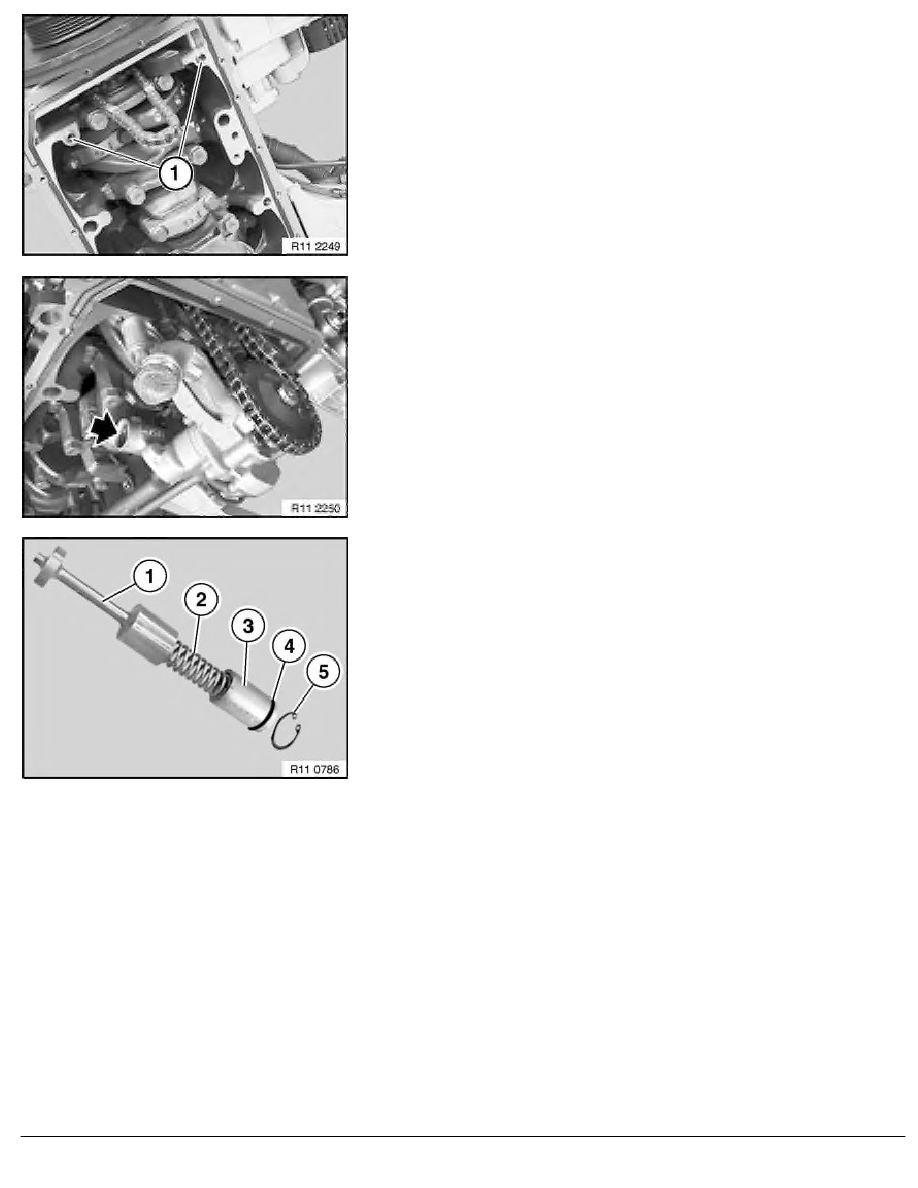 1

R11 2249

R11 2250

1
2
3
4
5

R11 0786