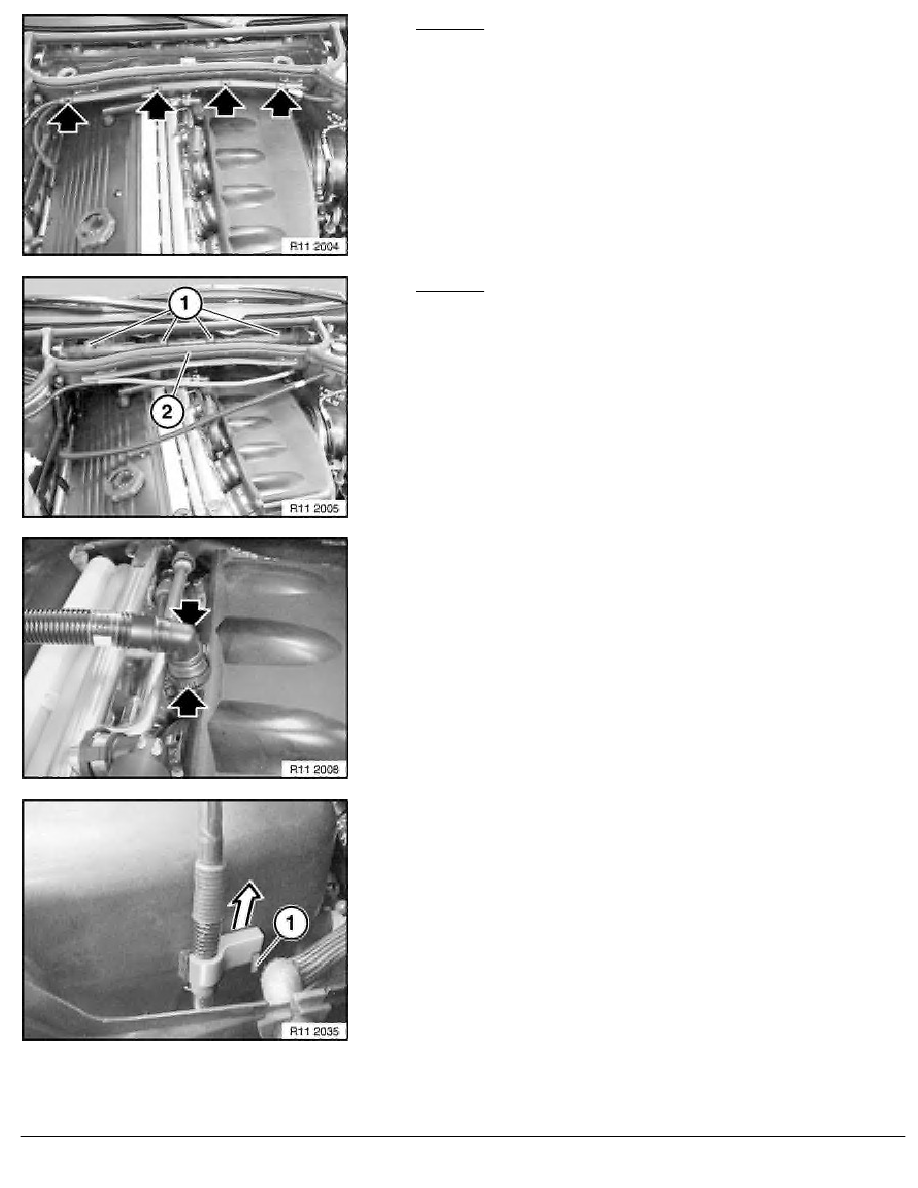 R11 2004

1

2

R11 2005

R11 2008

1

R11 2035