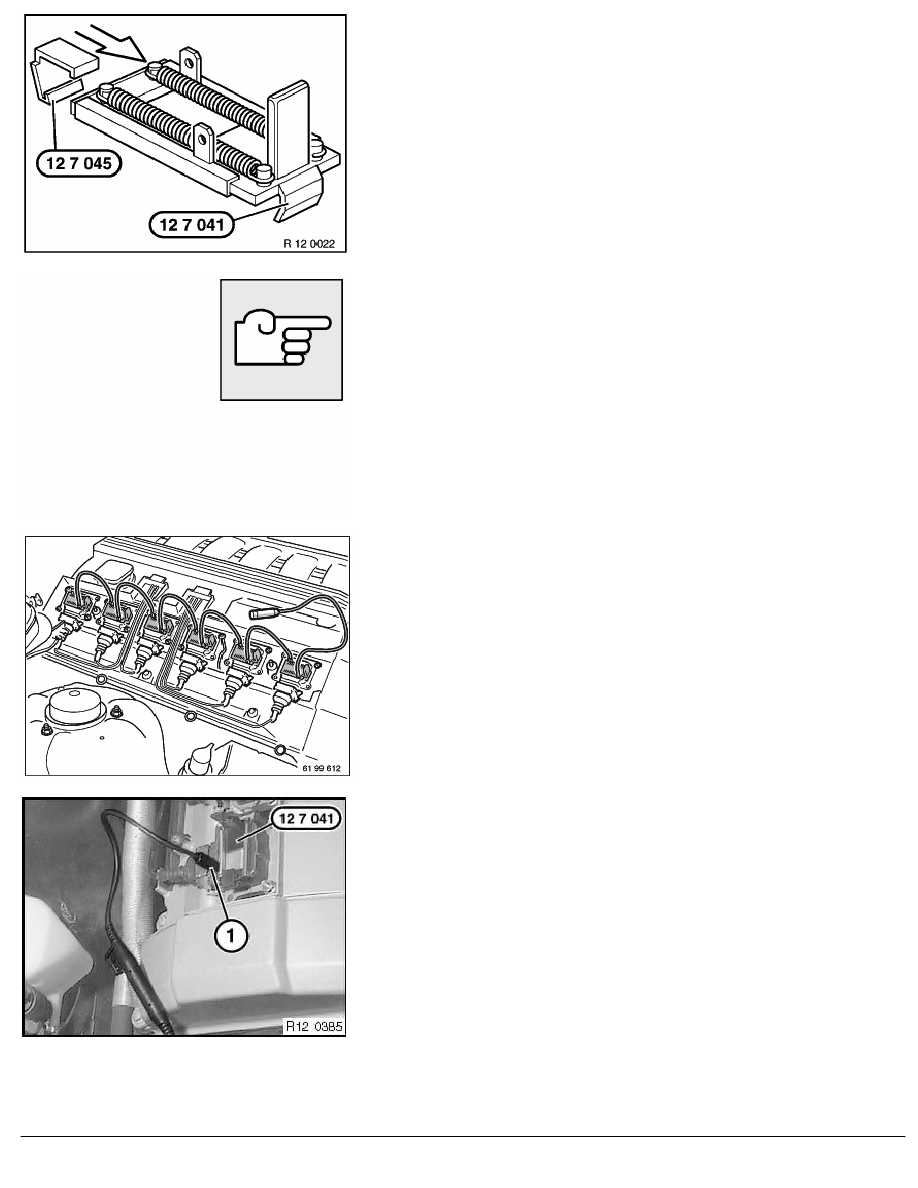 12 7 045

12 7 041

R 12 0022

61 99 612

12 7 041

1

R12 0385