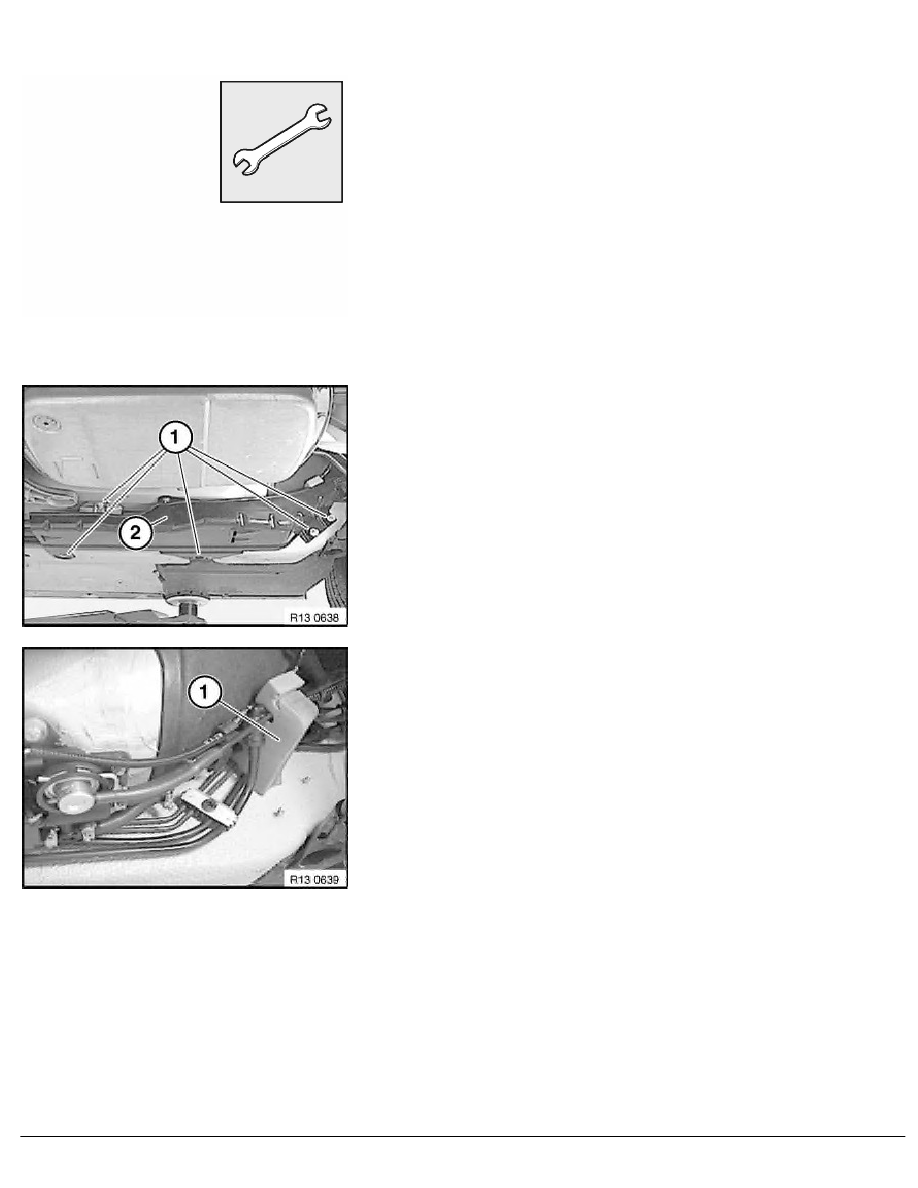 1

2

R13 0638

1

R13 0639