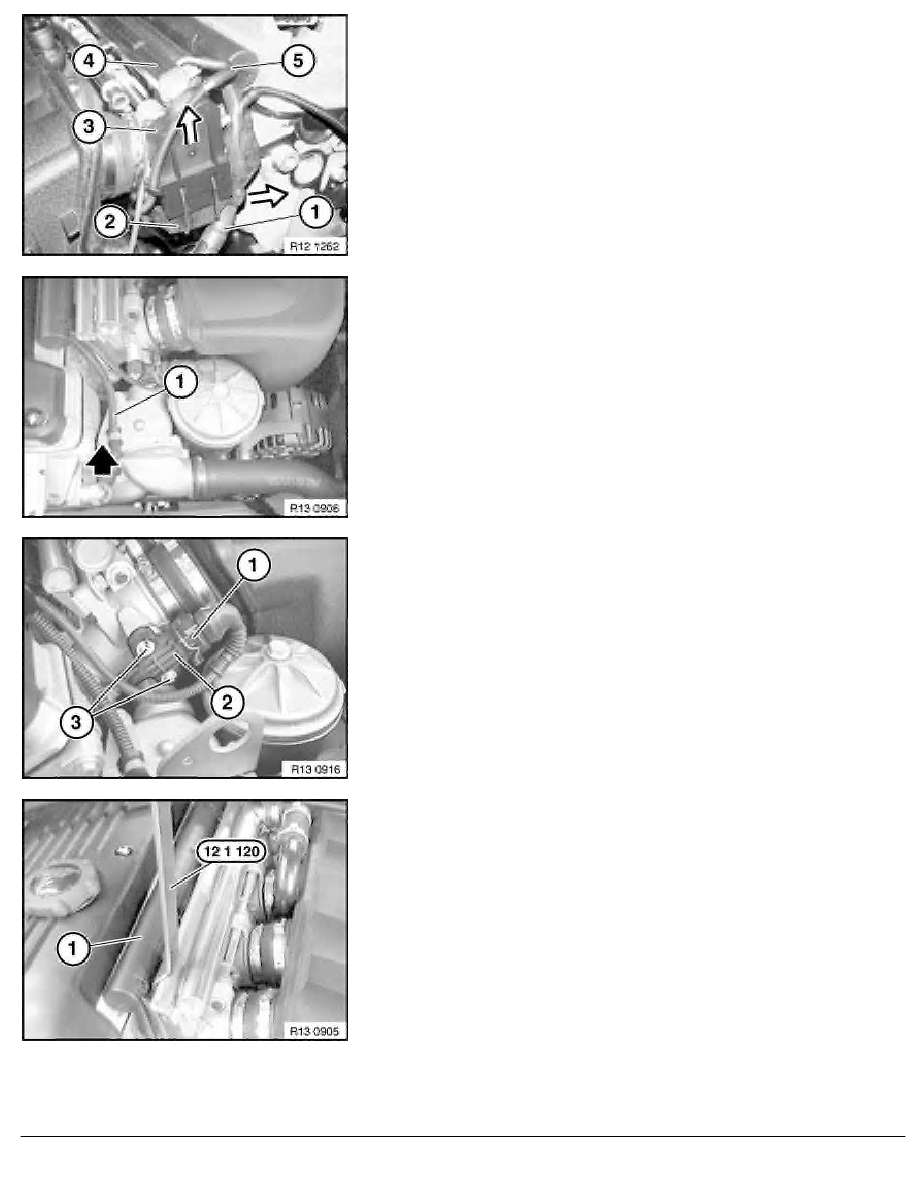 4
5
3
2
1
R12 1262

1
R13 0906

1
2
3
R13 0916

12 1 120
1
R13 0905