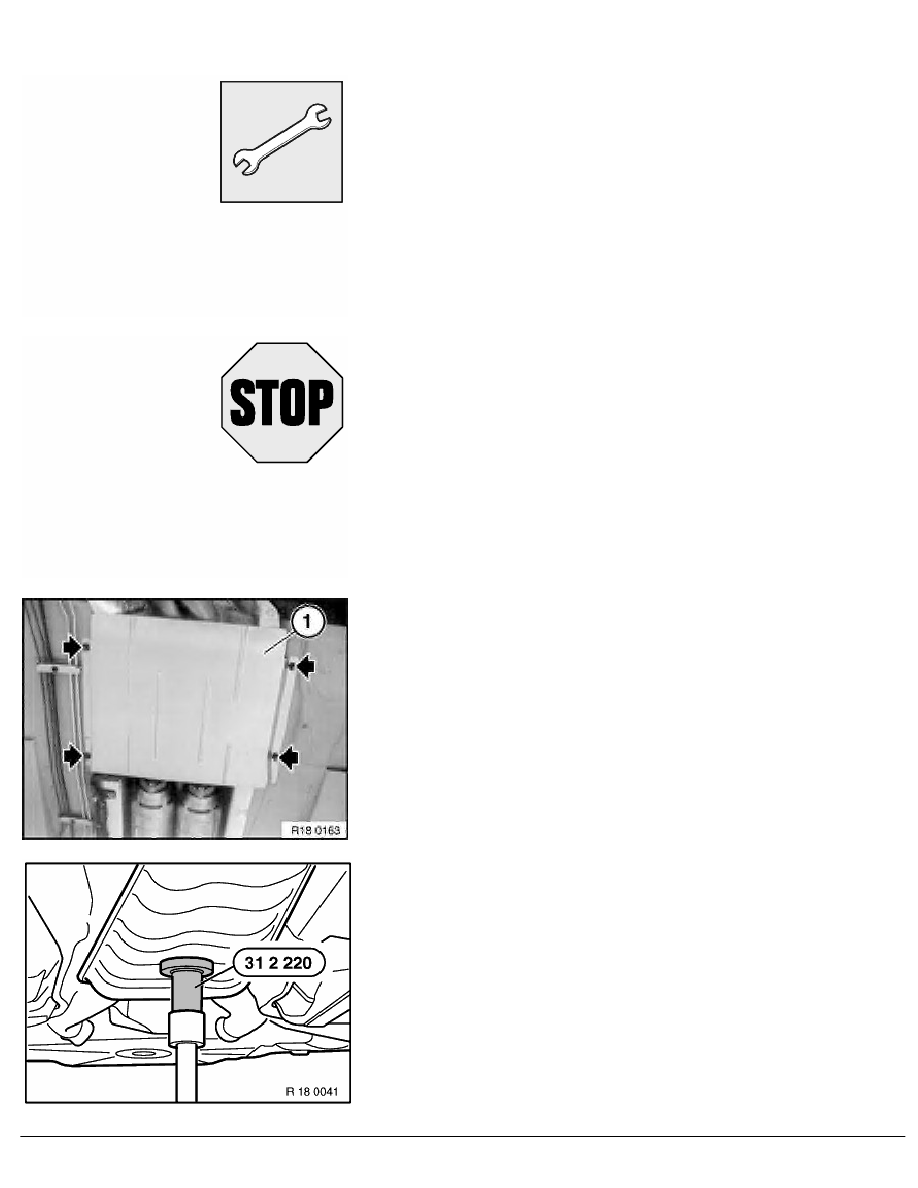 STOP

1

R18 0163

31 2 220

R 18 0041