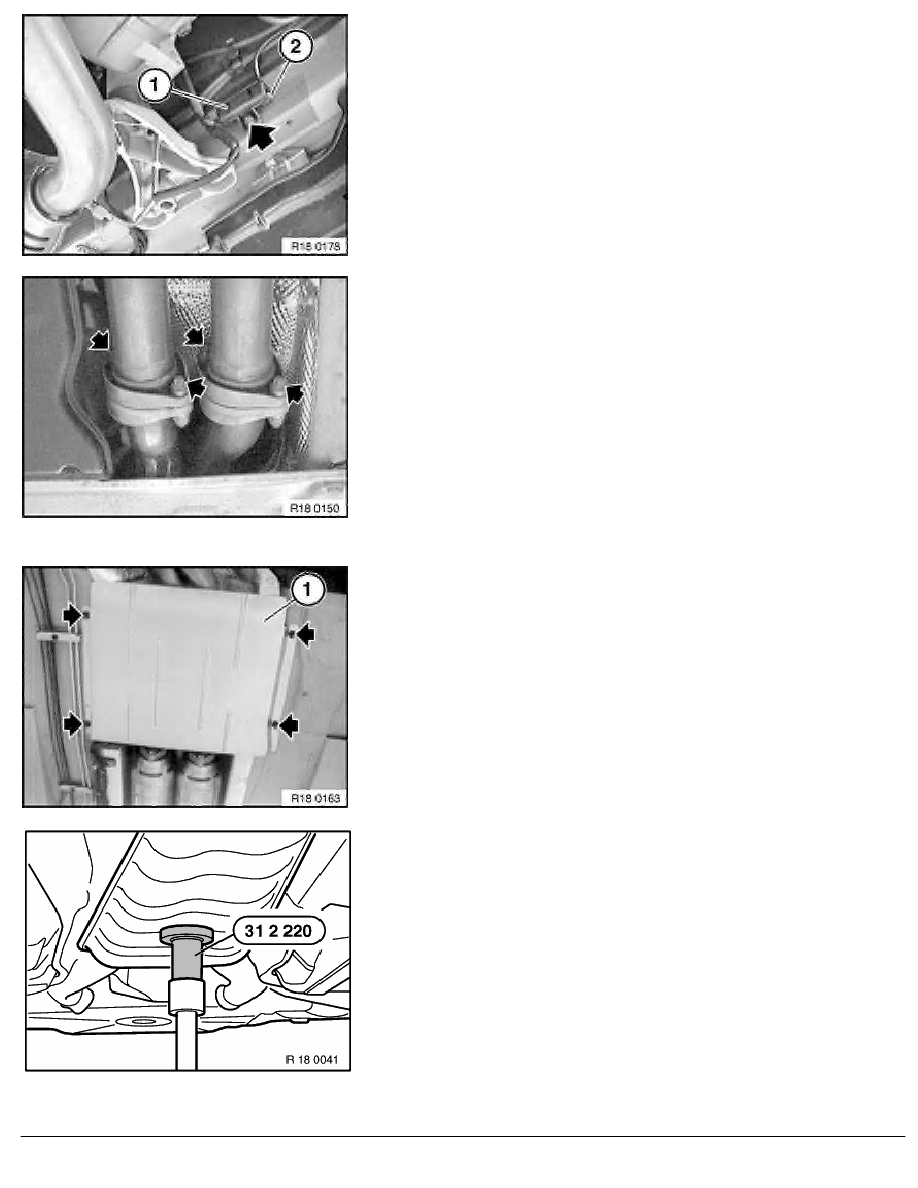 1
2
R18 0178

R18 0150

1
R18 0163

31 2 220
R 18 0041