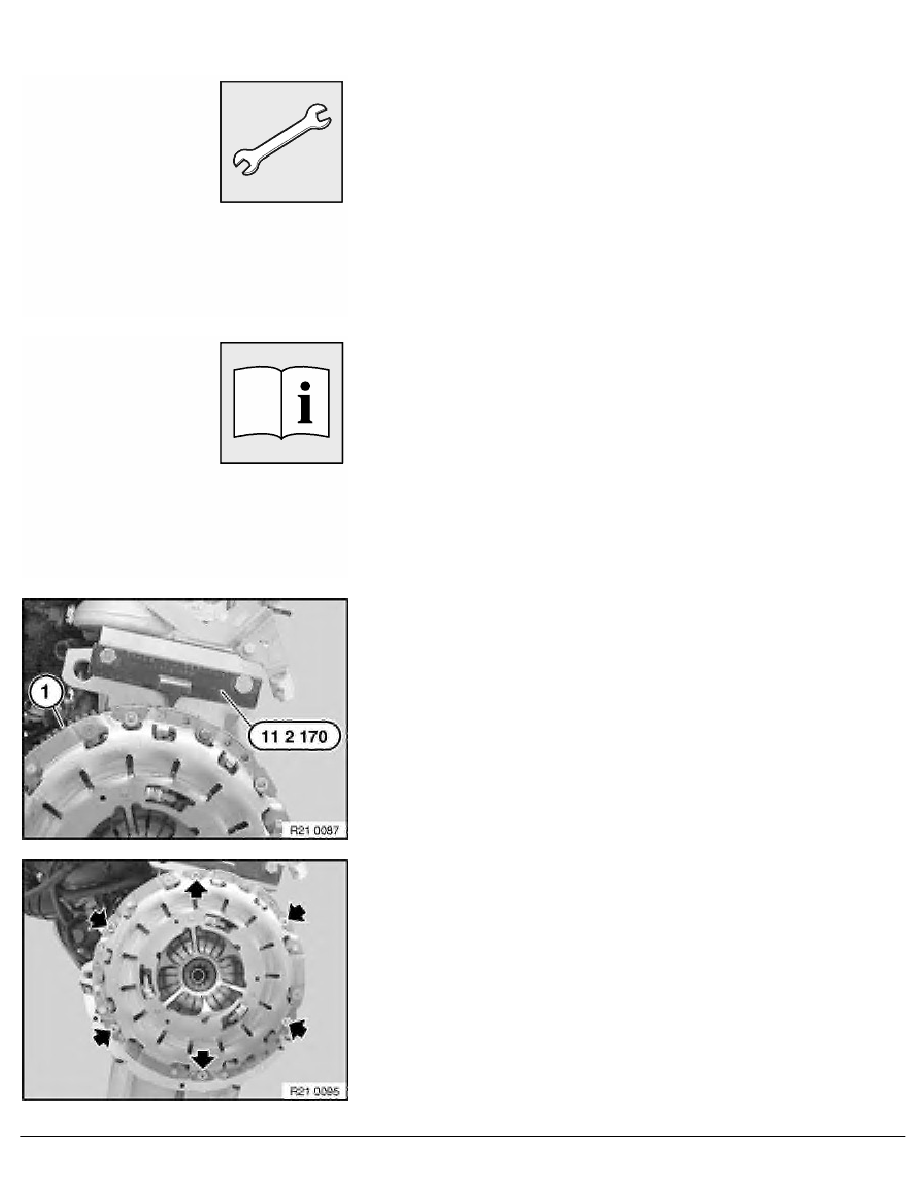 1

11 2 170

R21 0087

R21 0095