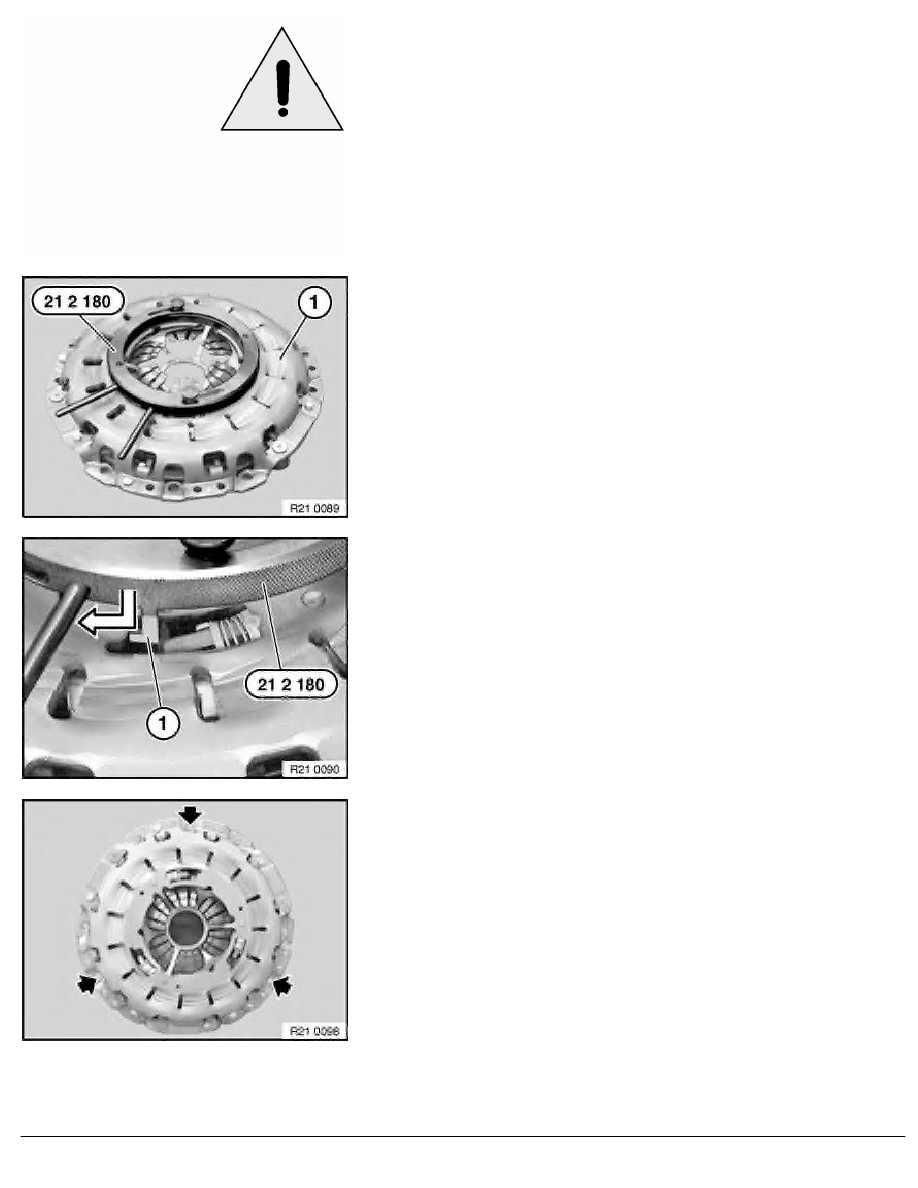 21 2 180

1

R21 0089

21 2 180

1

R21 0090

R21 0098