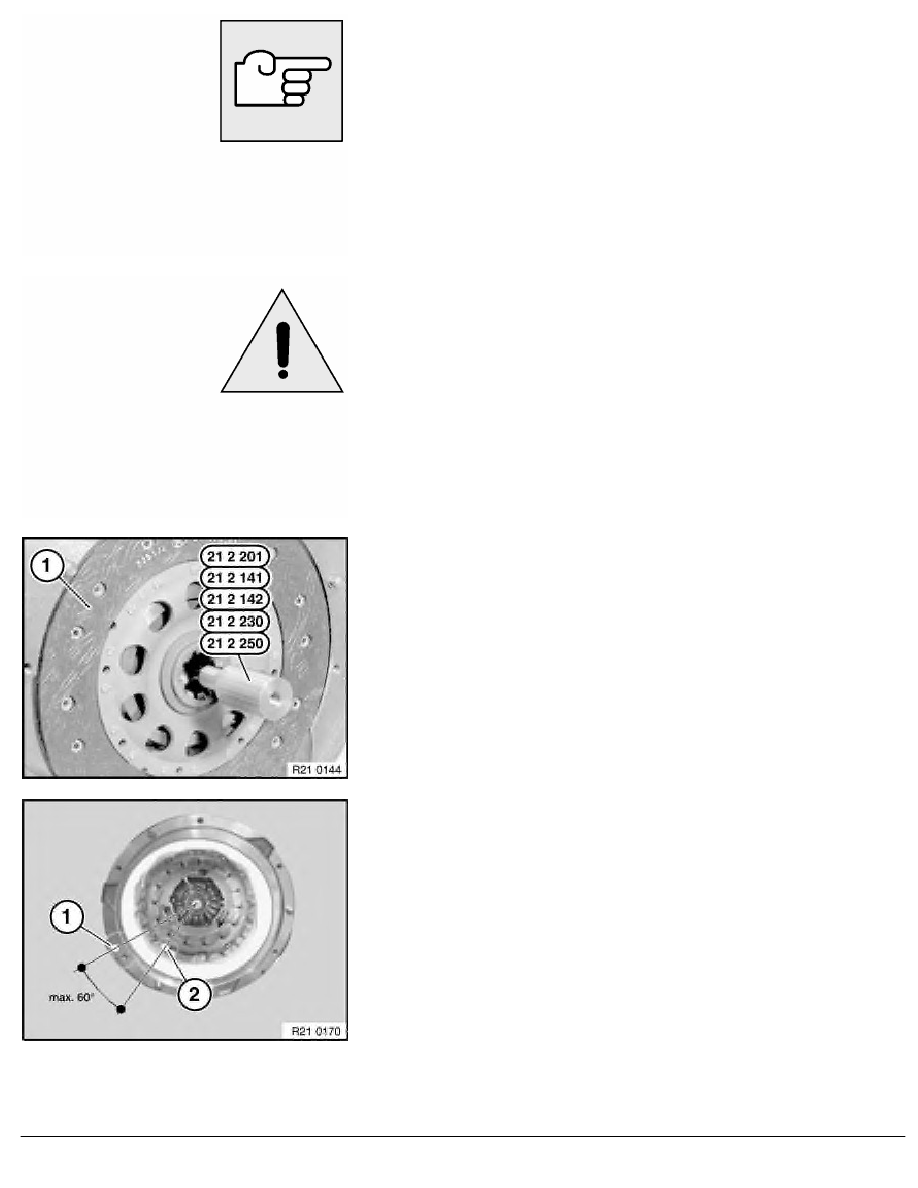 1

21 2 201
21 2 141
21 2 142
21 2 230
21 2 250

R21 0144

1

2

max. 60°

R21 0170