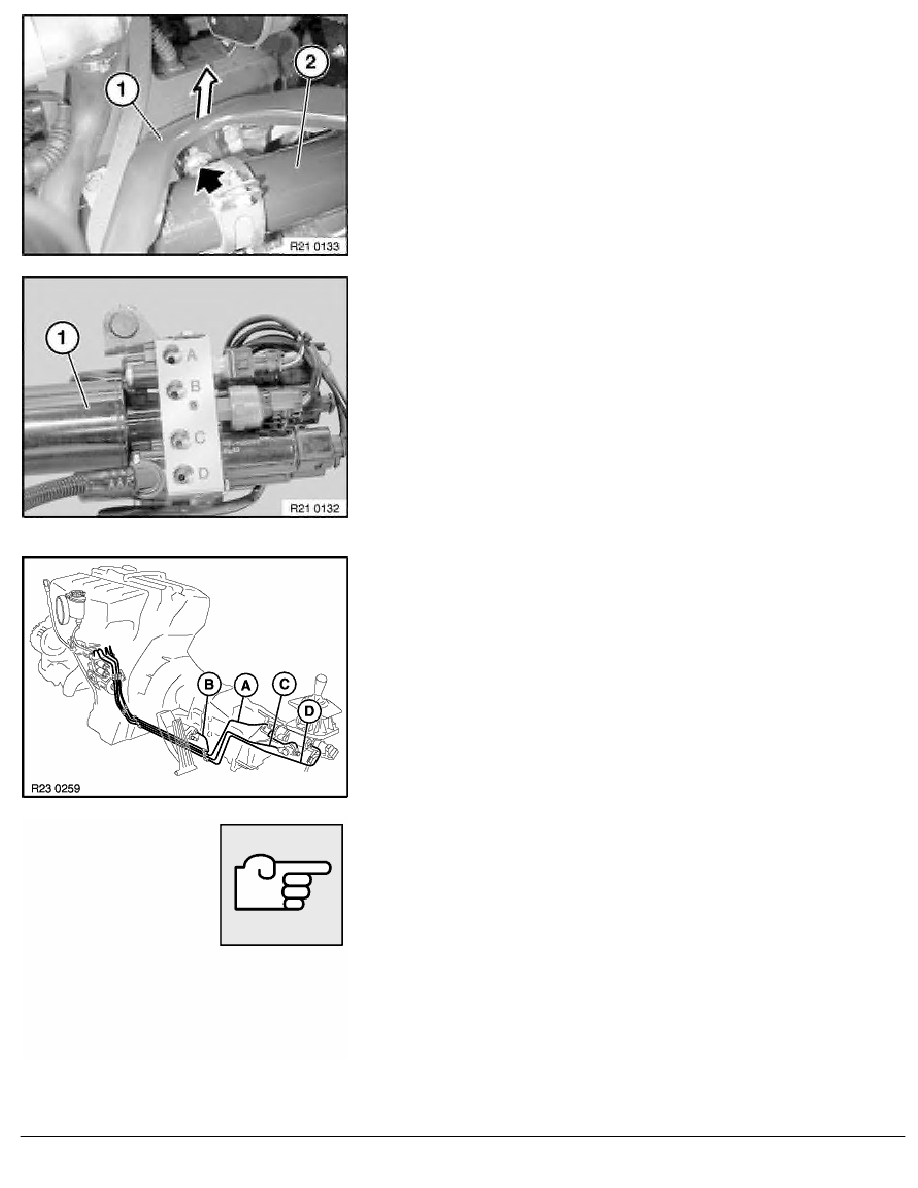 1

2

R21 0133

1

A

B

C

D

R21 0132

B

A

C

D

R23 0259