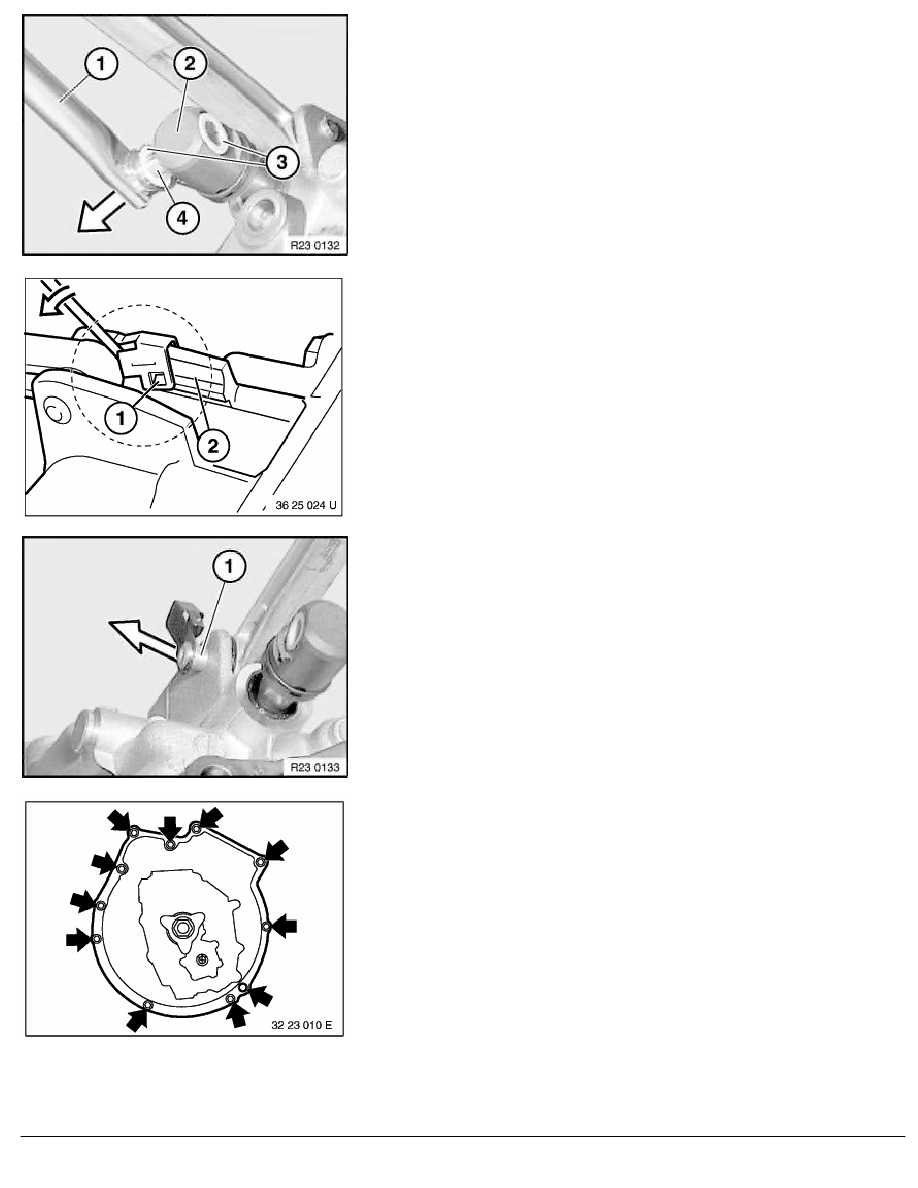 1
2
3
4
R23 0132

1
2
36 25 024 U

1
R23 0133

32 23 010 E