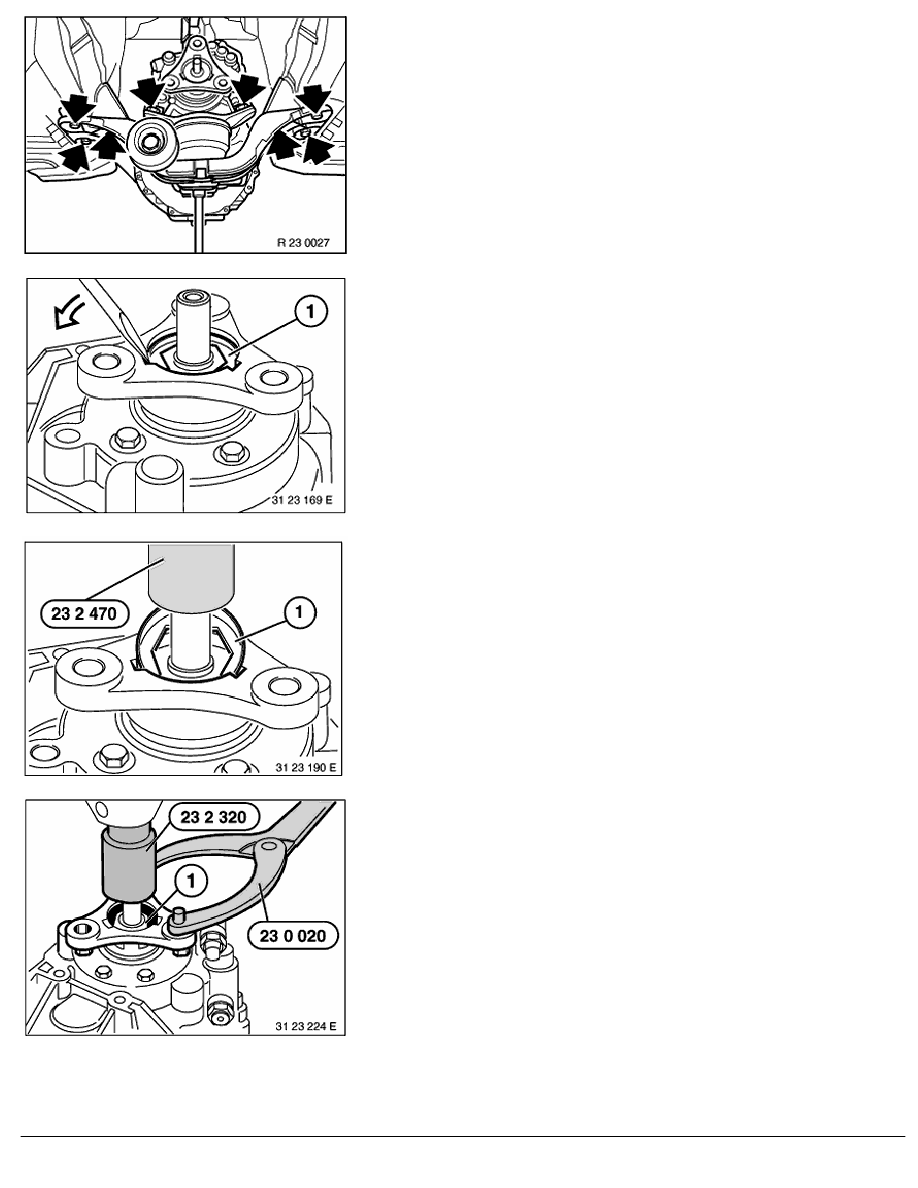 R 23 0027

1

31 23 169 E

23 2 470

1

31 23 190 E

23 2 320

1

23 0 020

31 23 224 E