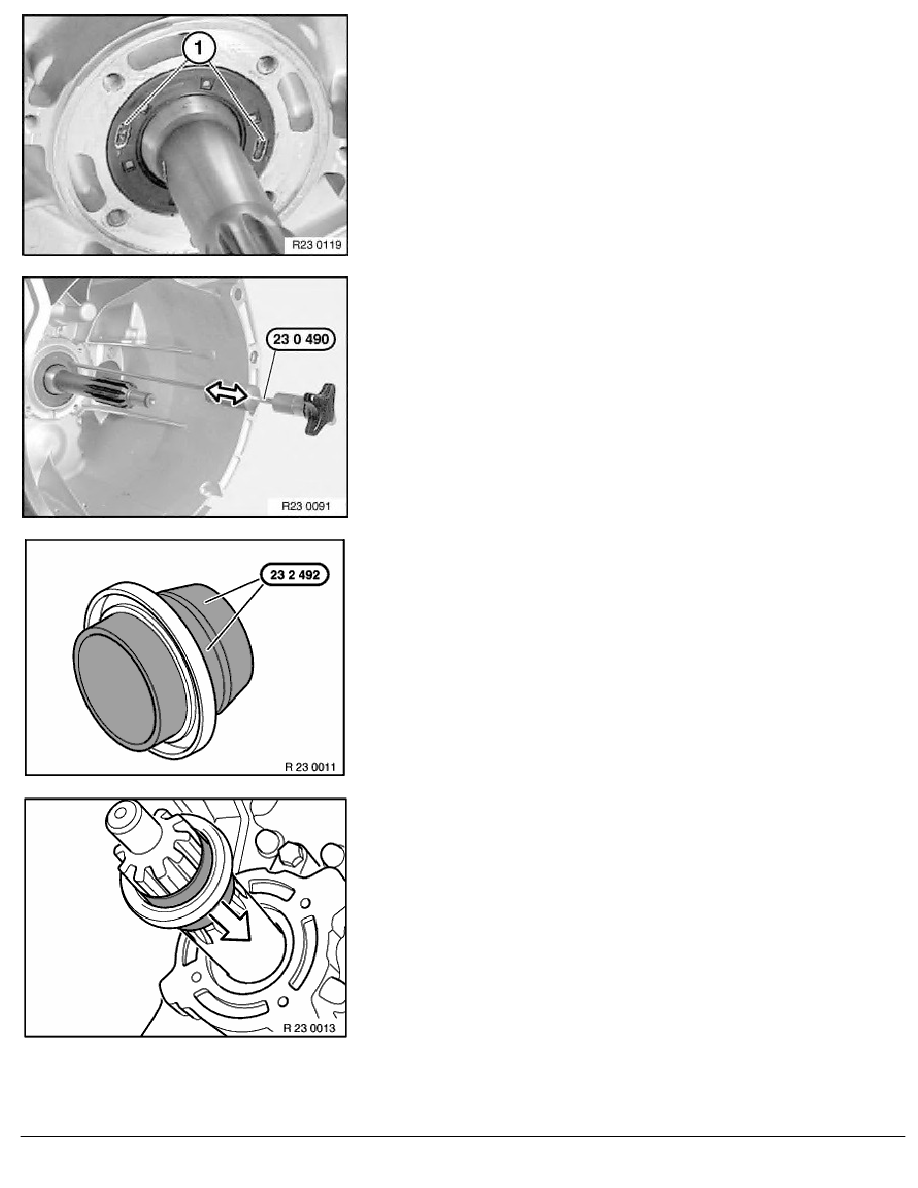 1

R23 0119

23 0 490

R23 0091

23 2 492

R 23 0011

R 23 0013