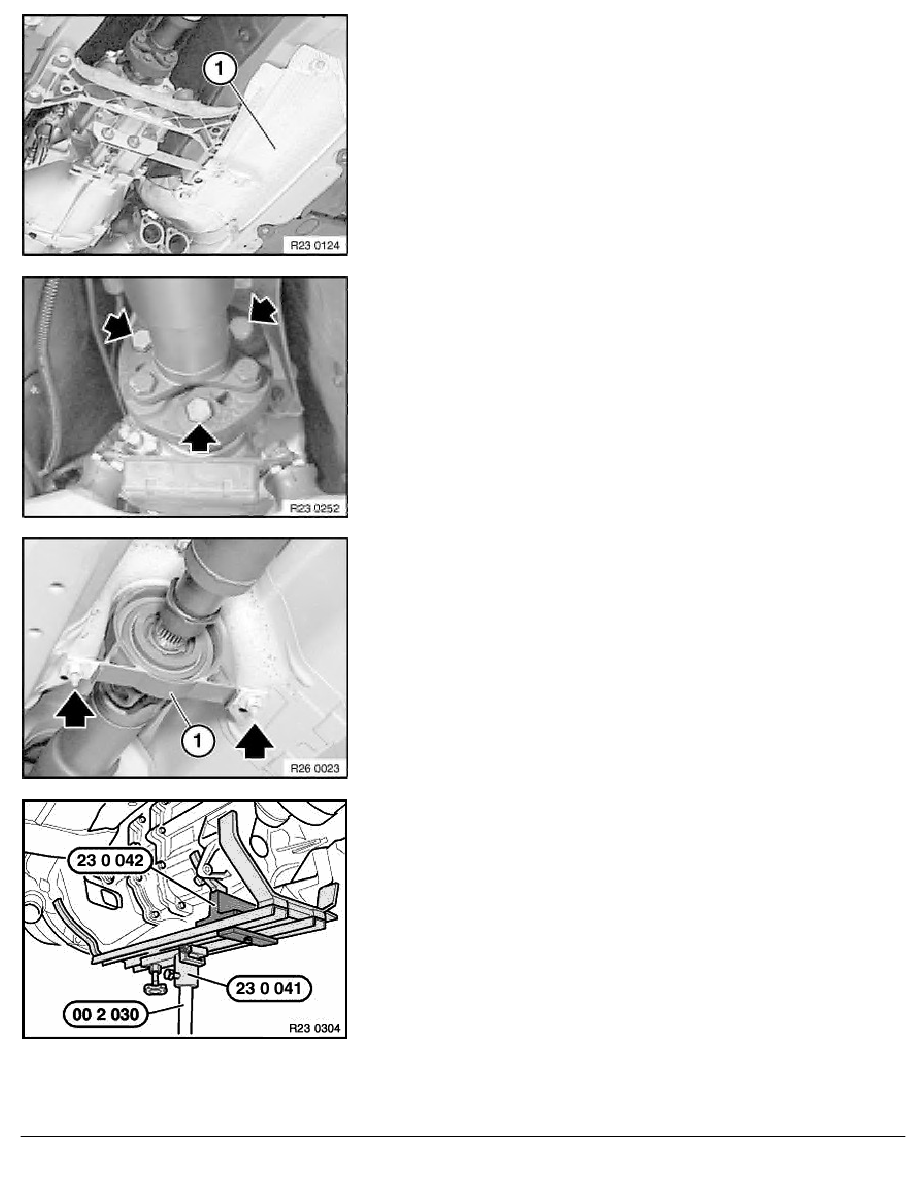 1
R23 0124

R23 0252

1
R26 0023

23 0 042
23 0 041
00 2 030
R23 0304