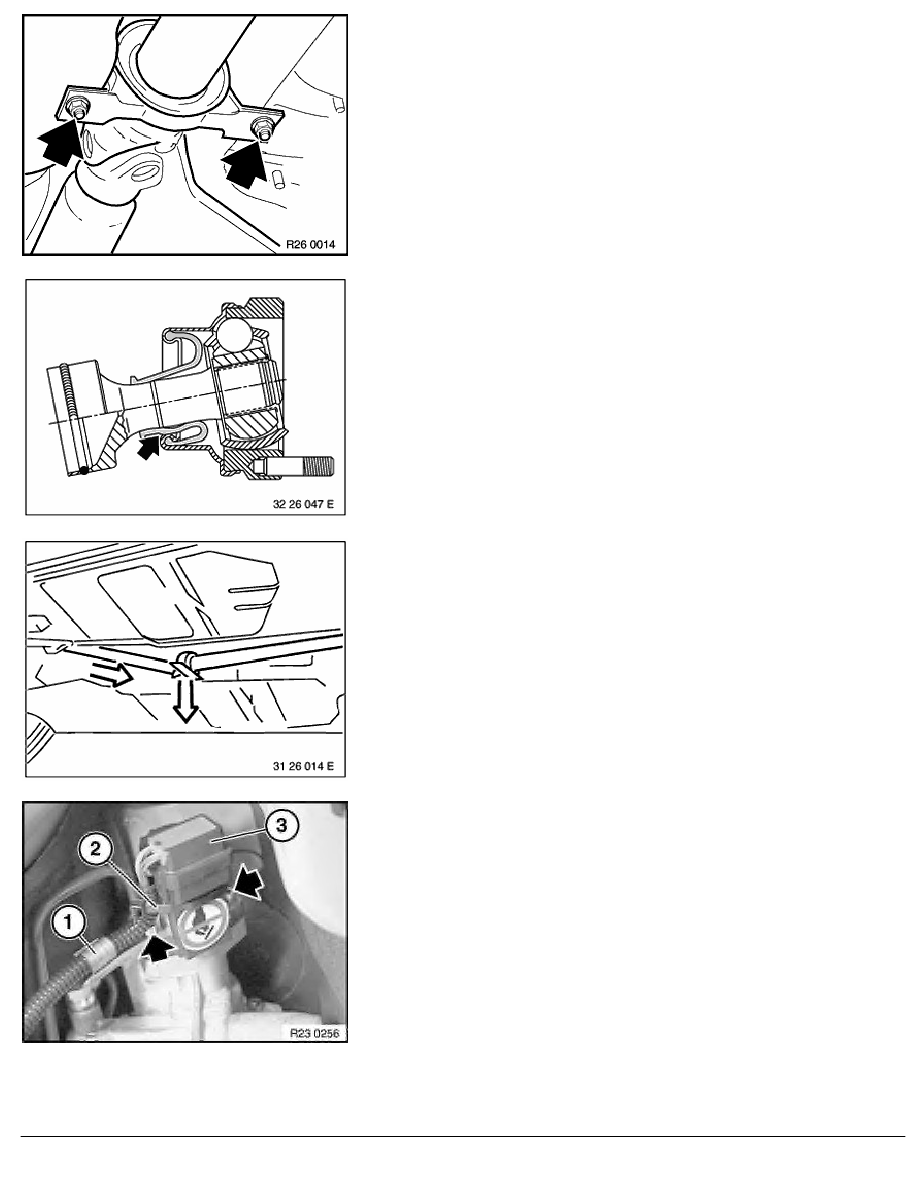 R26 0014

32 26 047 E

31 26 014 E

3

2

1

R23 0256