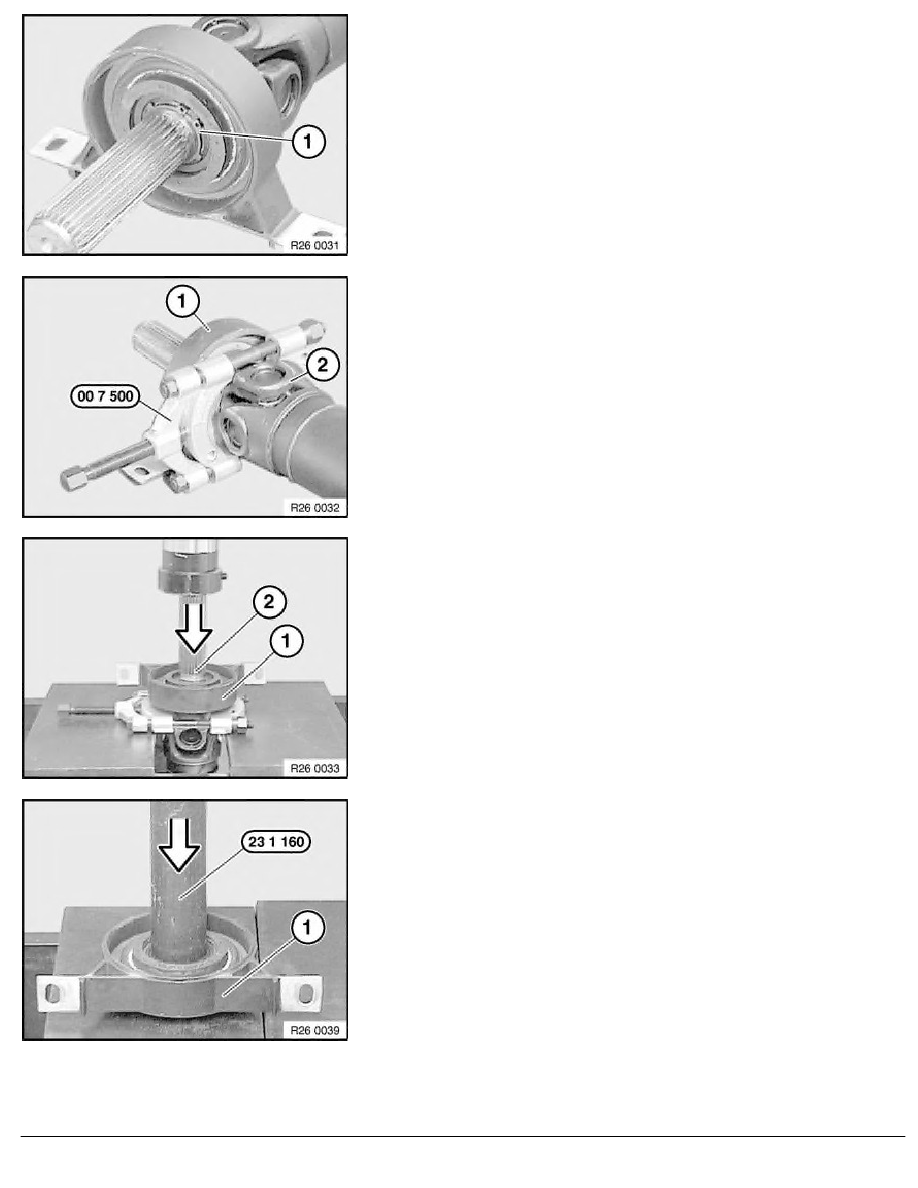 1

R26 0031

1

2

00 7 500

R26 0032

2

1

R26 0033

23 1 160

1

R26 0039