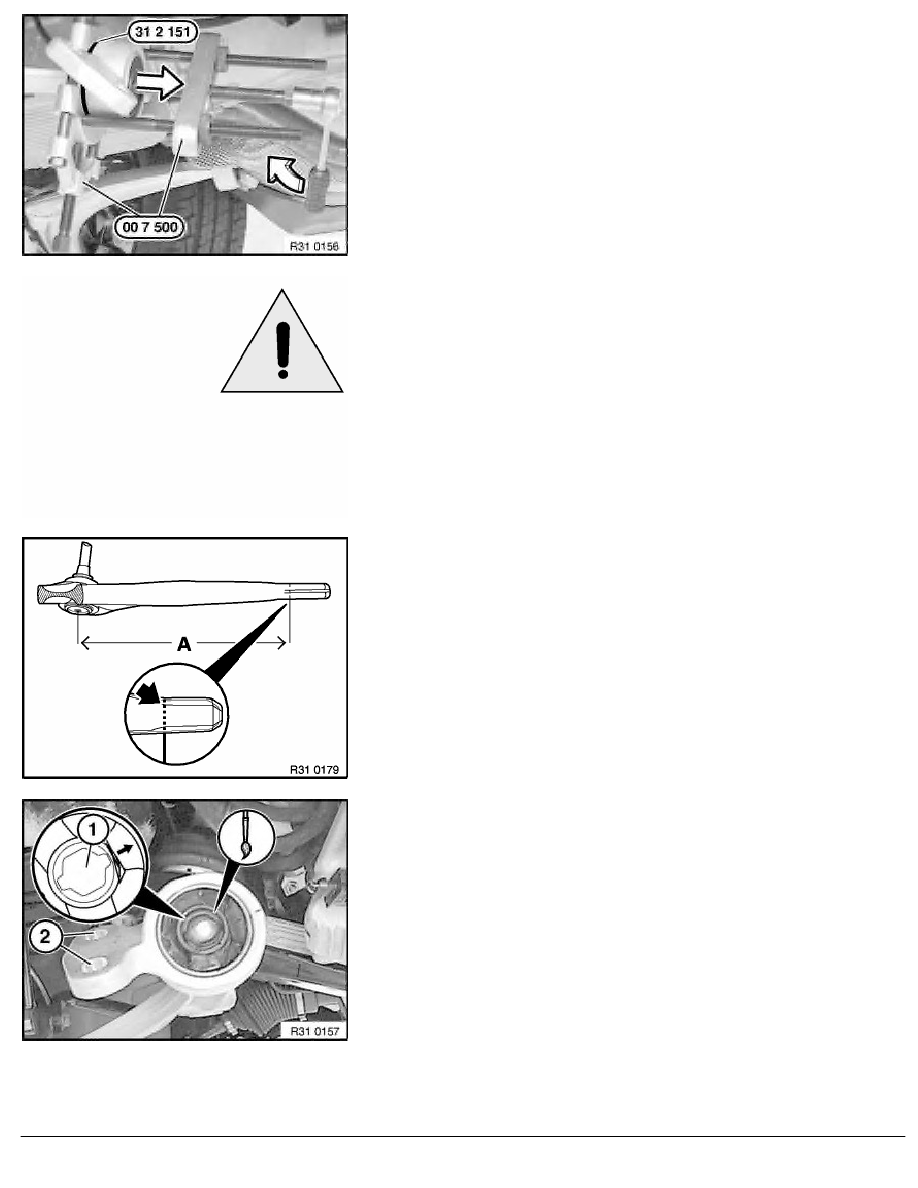 31 2 151

00 7 500

R31 0156

A

R31 0179

1

2

R31 0157