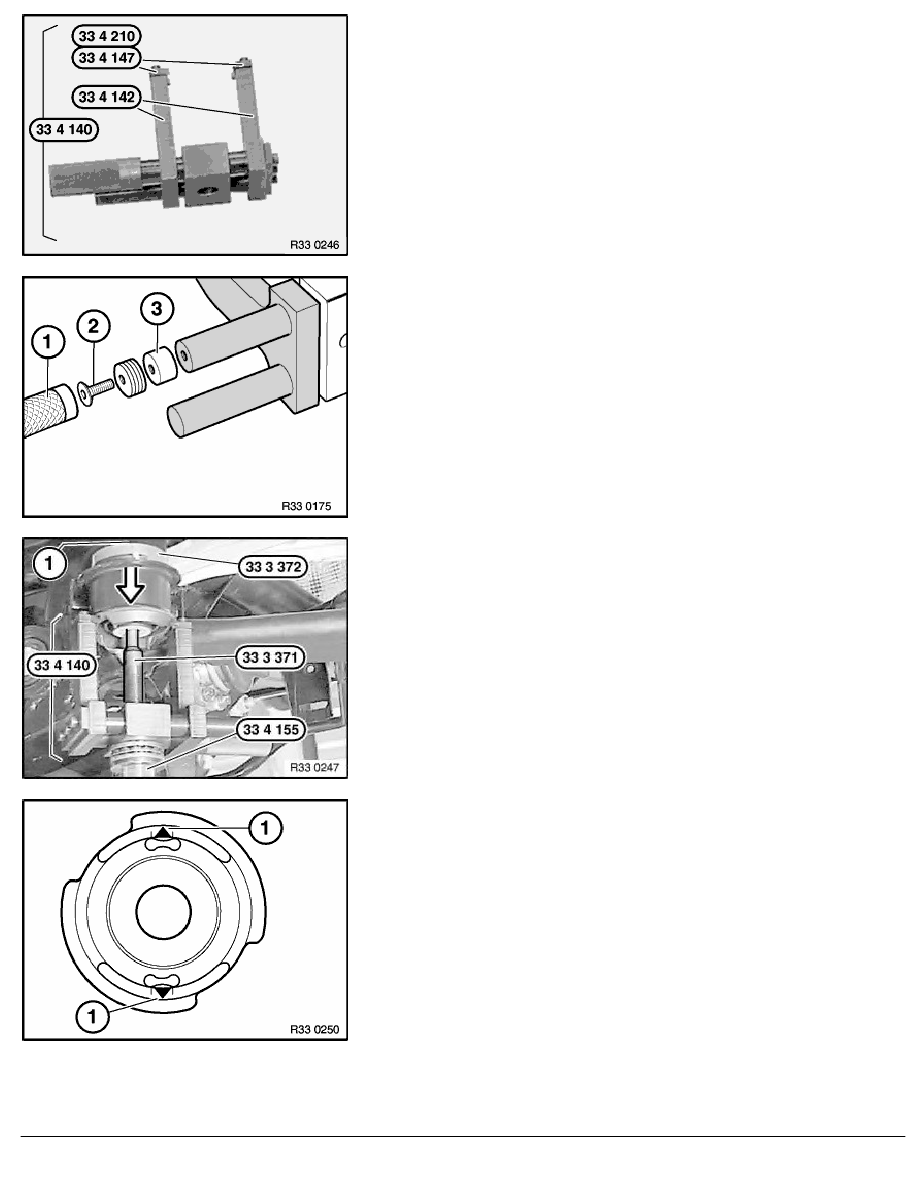 33 4 210
33 4 147
33 4 142
33 4 140
R33 0246

1
2
3
R33 0175

1
33 3 372
33 4 140
33 3 371
33 4 155
R33 0247

1
1
R33 0250