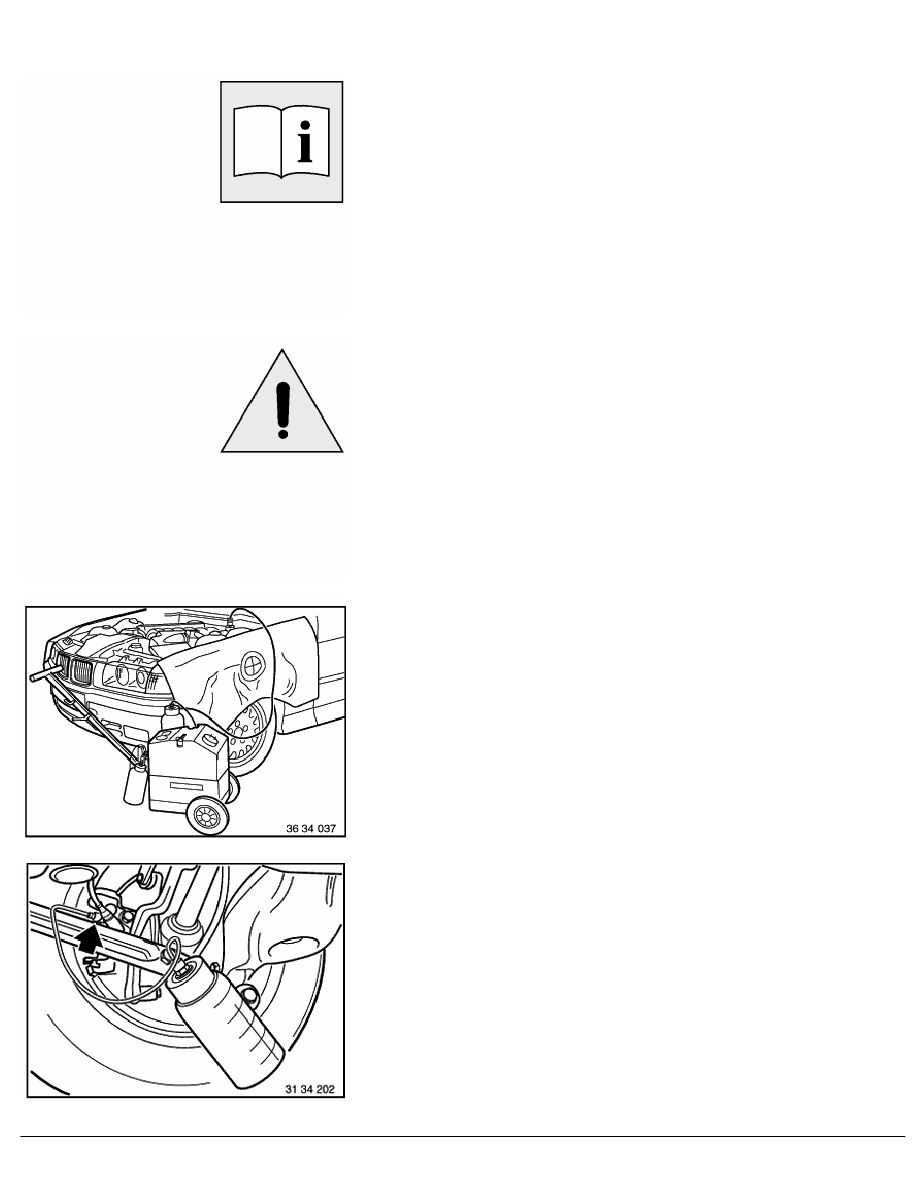 36 34 037

31 34 202