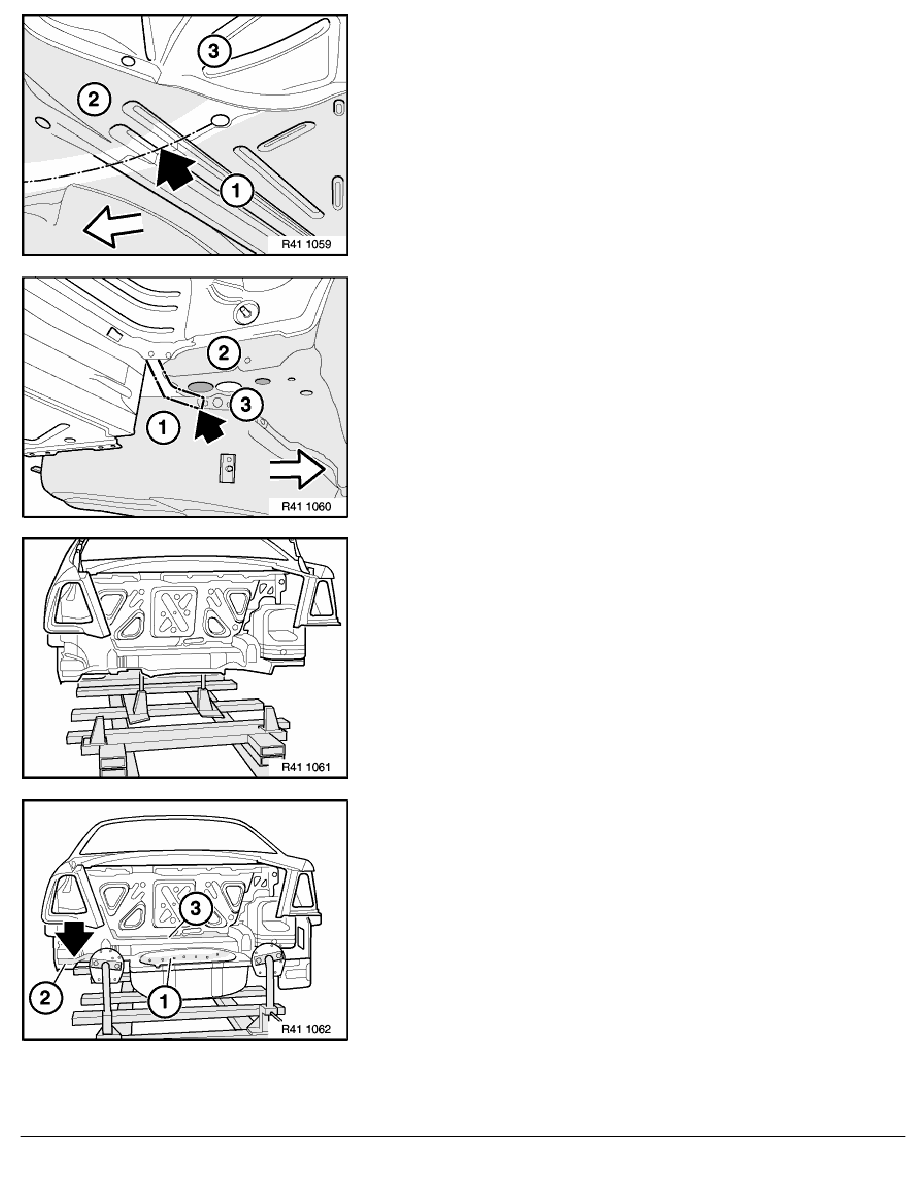 3
2
1
R41 1059

2
3
1
R41 1060

R41 1061

3
2
1
R41 1062