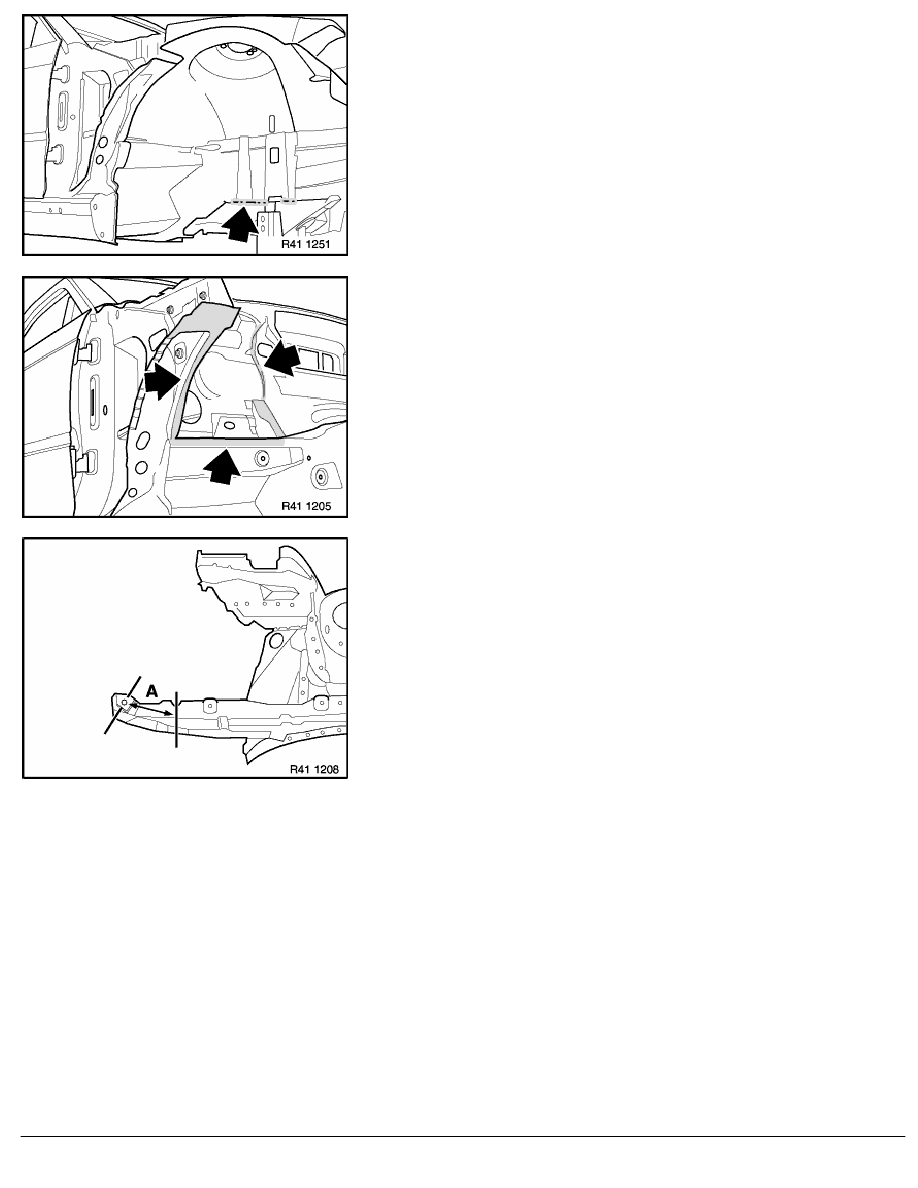 R41 1251

R41 1205

A

R41 1208