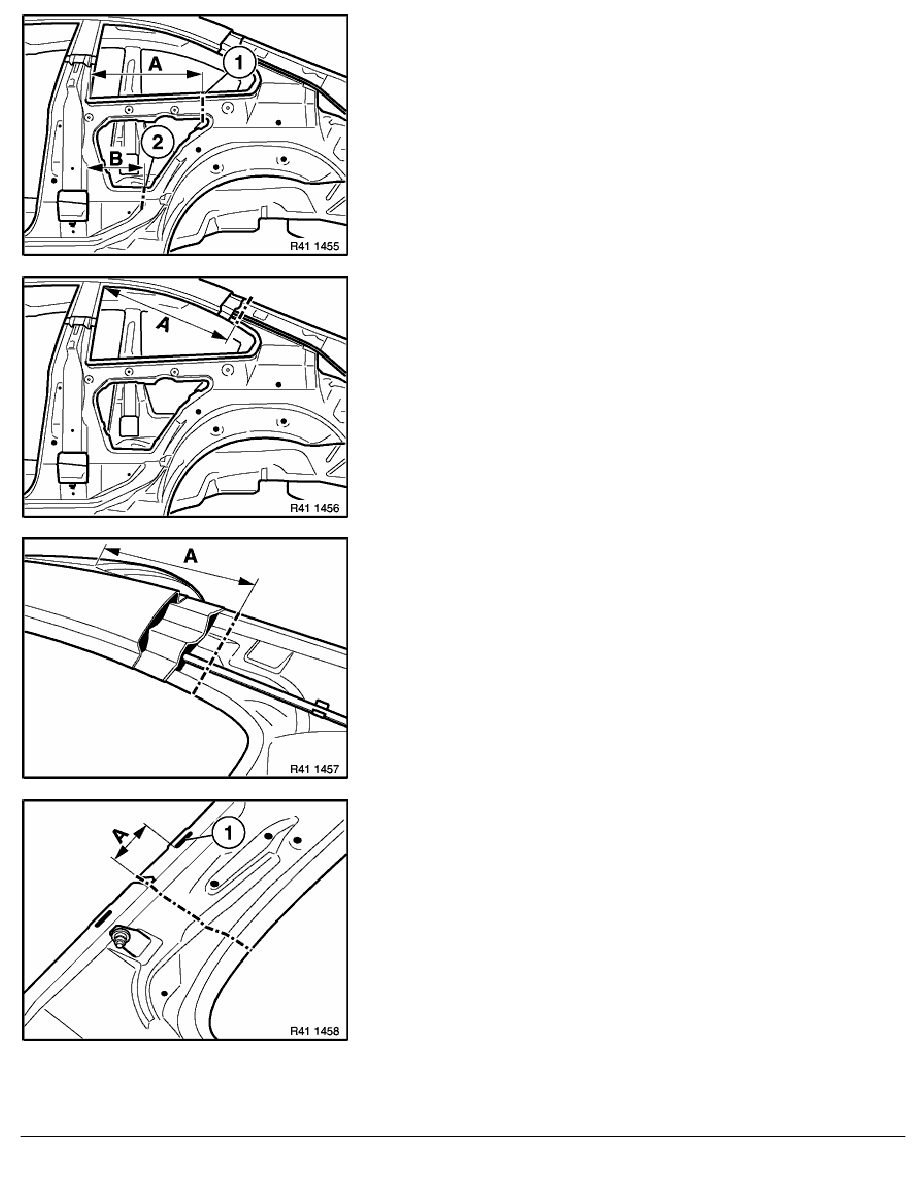 A
1
2
B
R41 1455

A
R41 1456

A
R41 1457

A
1
R41 1458