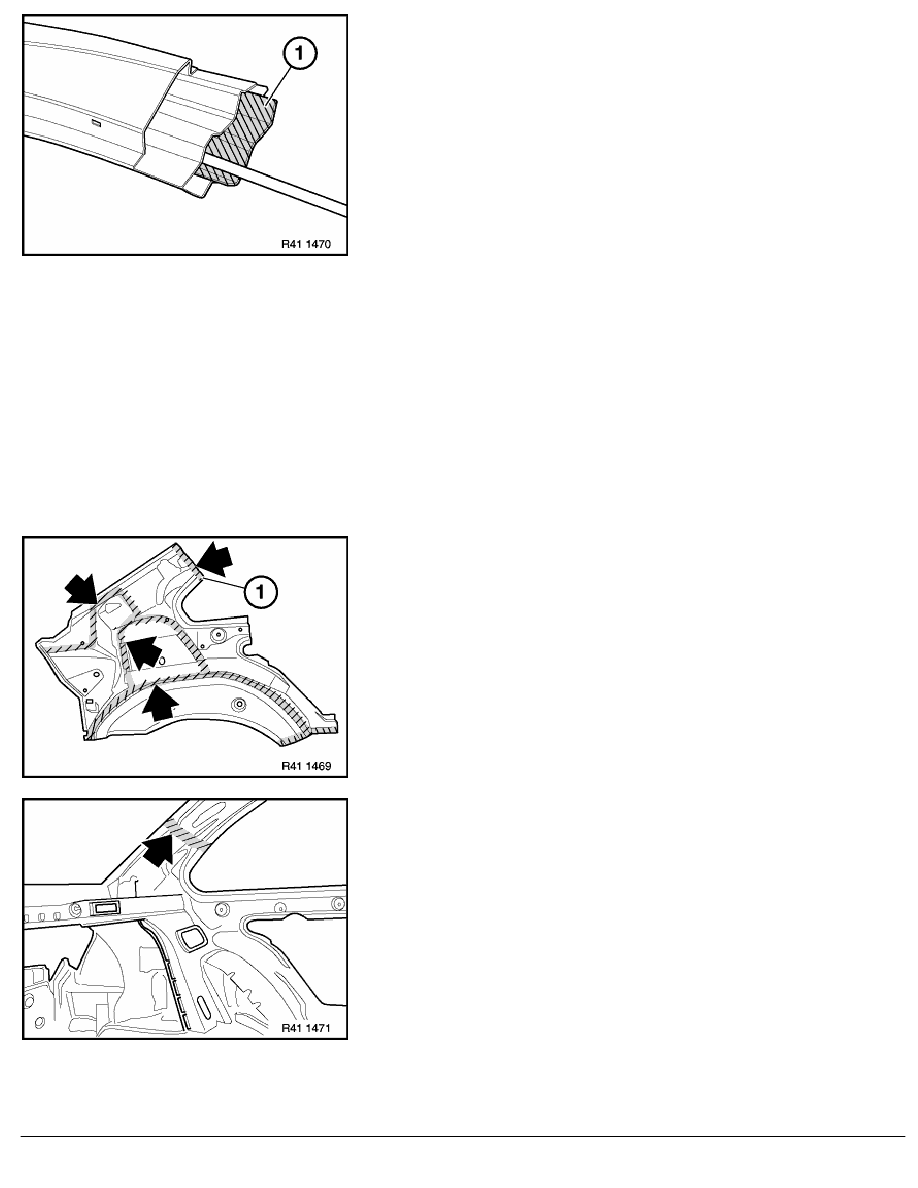 1

R41 1470

1

R41 1469

R41 1471