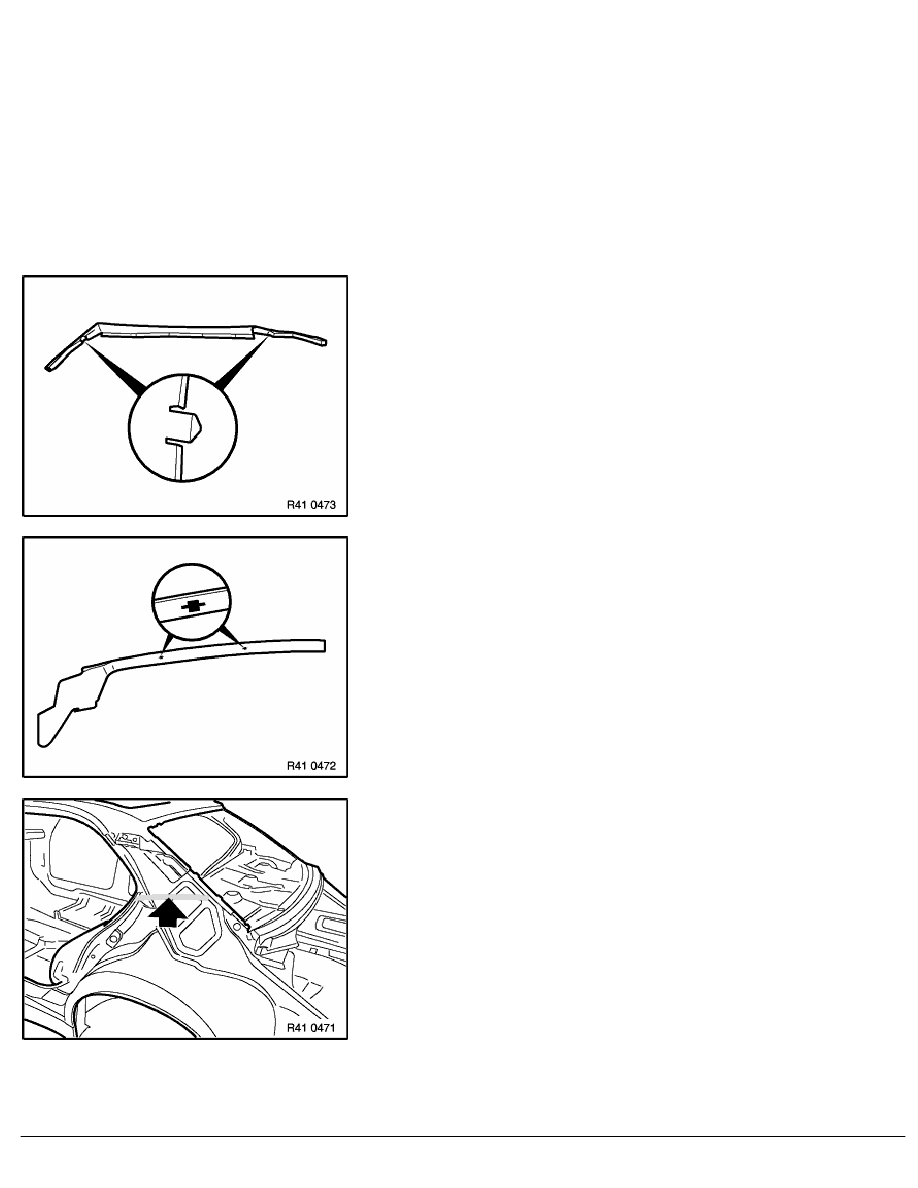 R41 0473

R41 0472

R41 0471