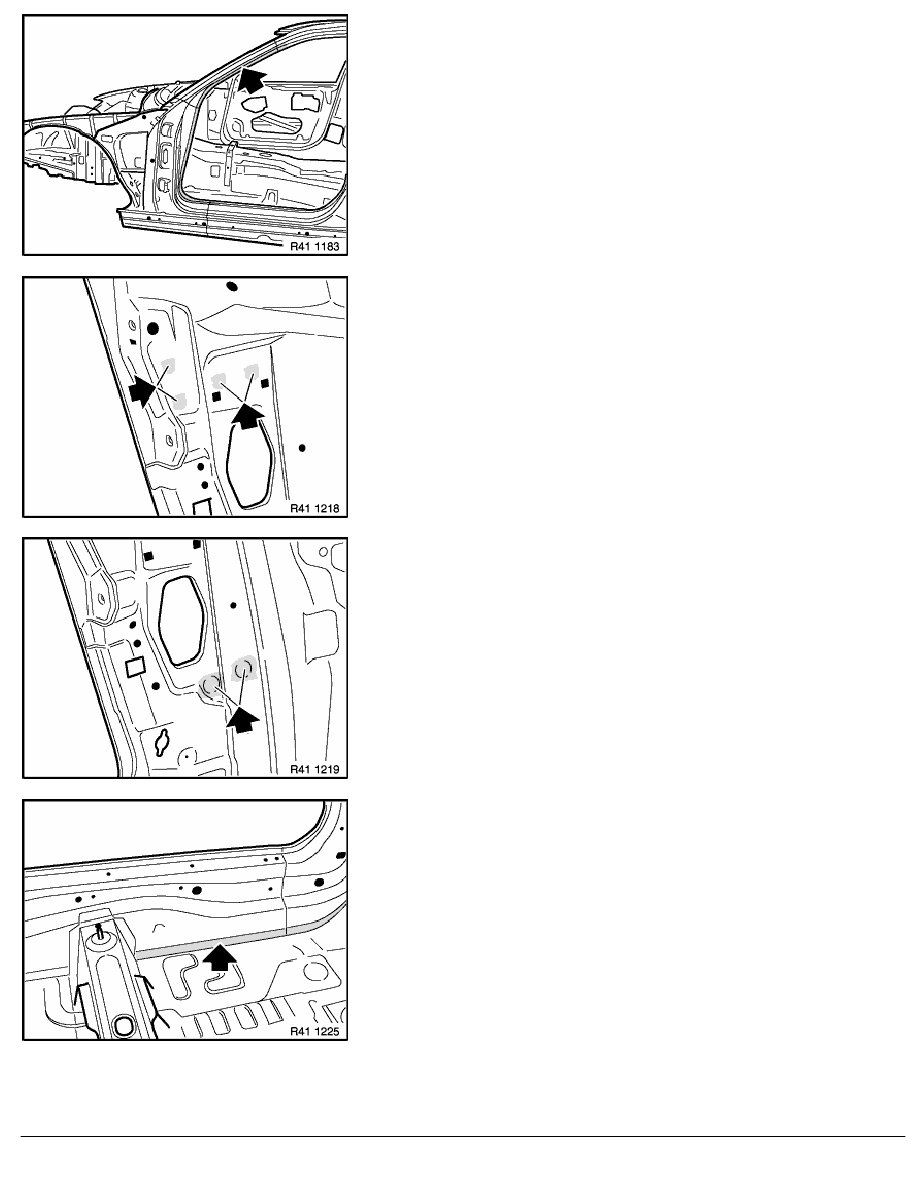 R41 1183

R41 1218

R41 1219

R41 1225