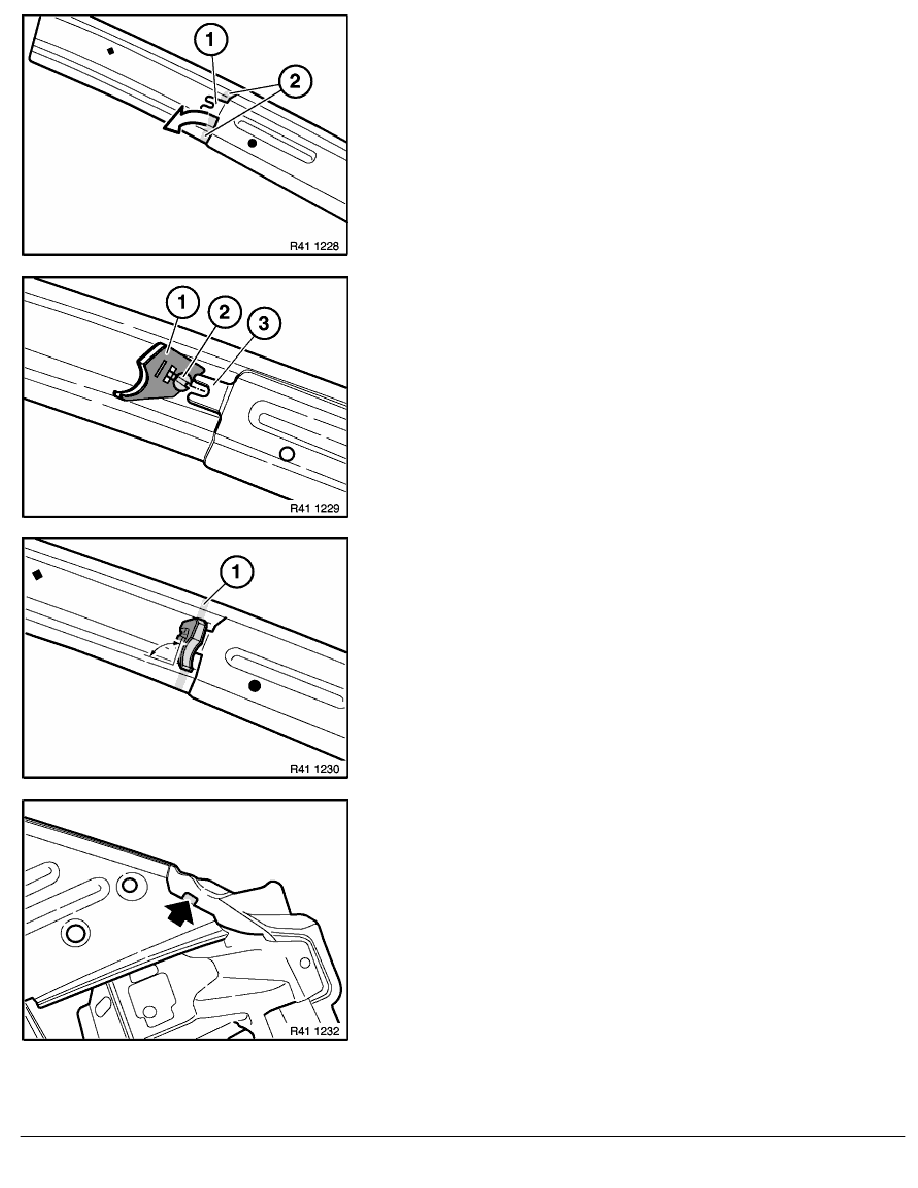 1
2
R41 1228

1
2
3
R41 1229

1
R41 1230

R41 1232