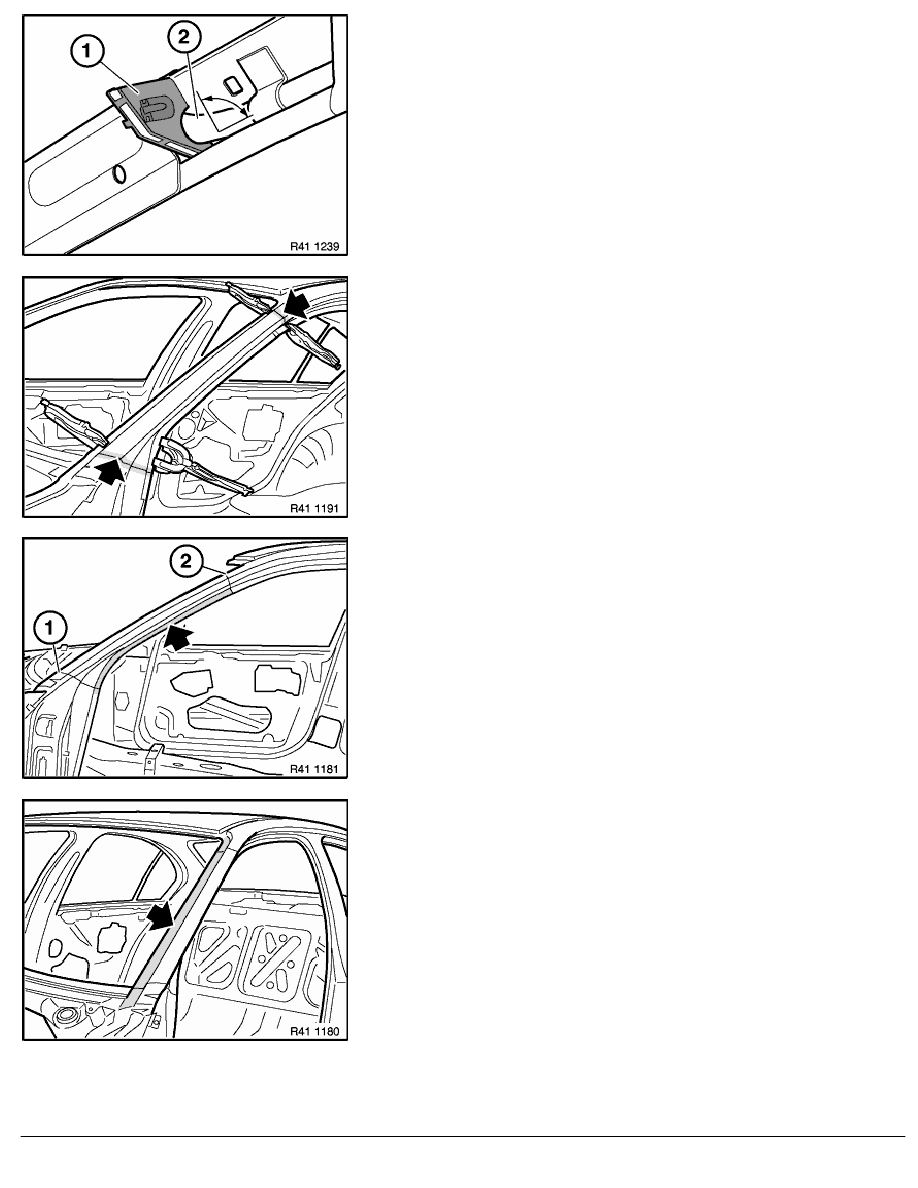 1
2
R41 1239

R41 1191

2
1
R41 1181

R41 1180