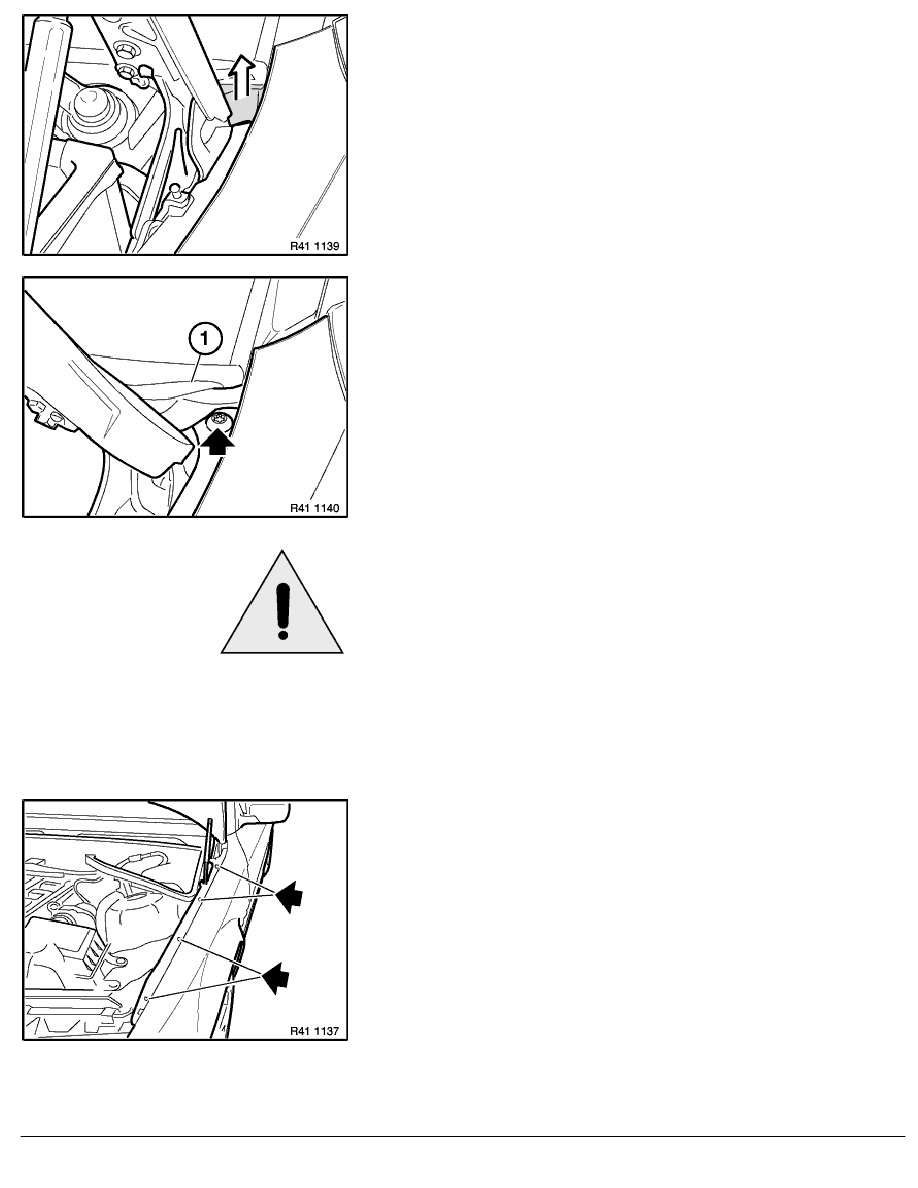 R41 1139

1

R41 1140

R41 1137