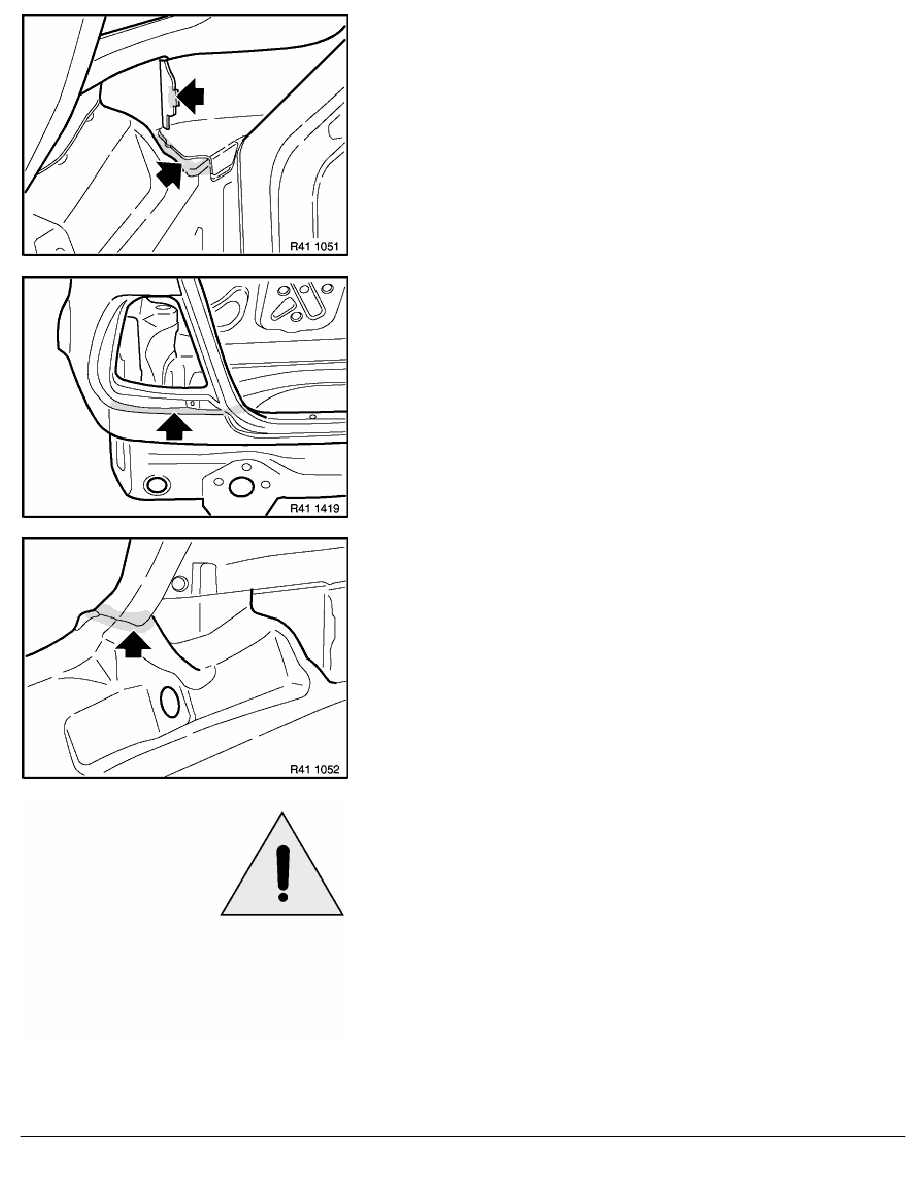 R41 1051

R41 1419

R41 1052