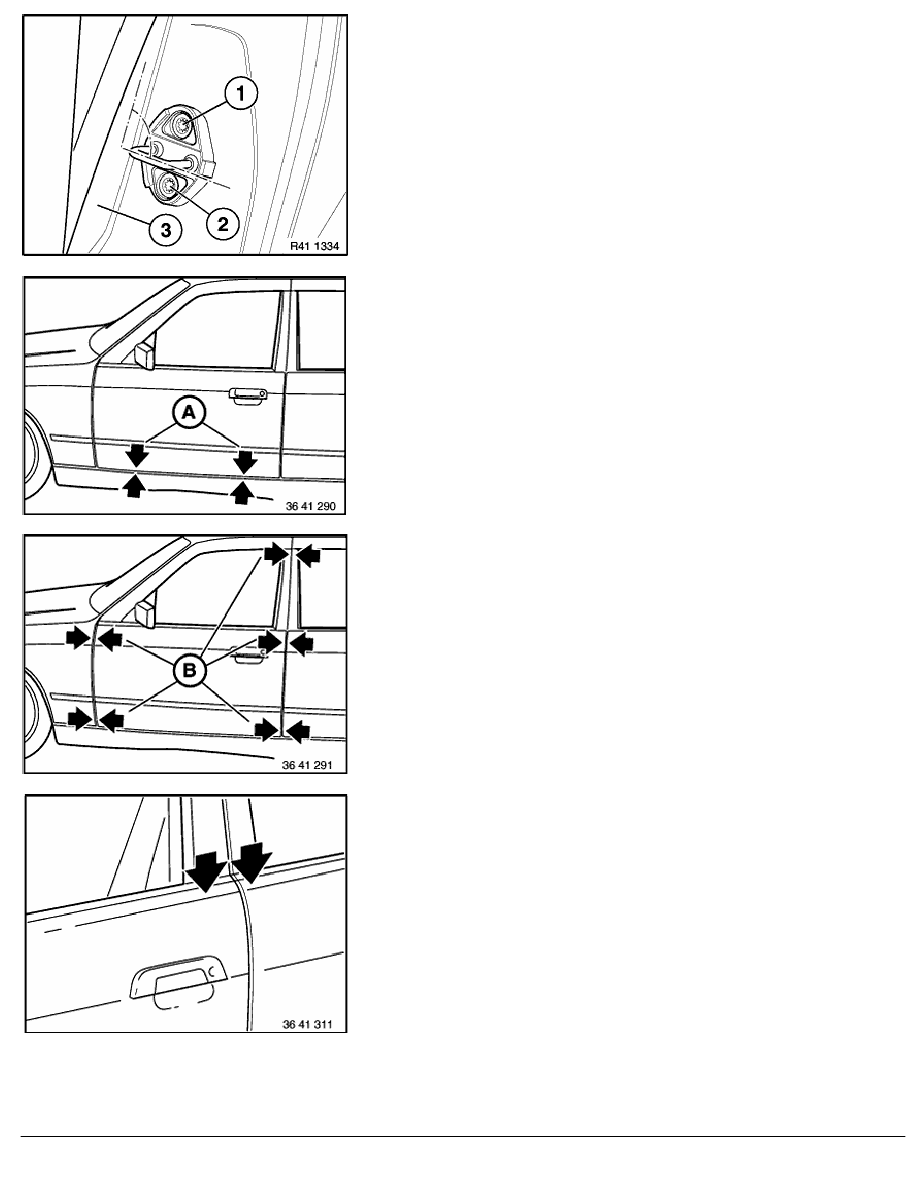 1
2
3
R41 1334

A
36 41 290

B
36 41 291

36 41 311