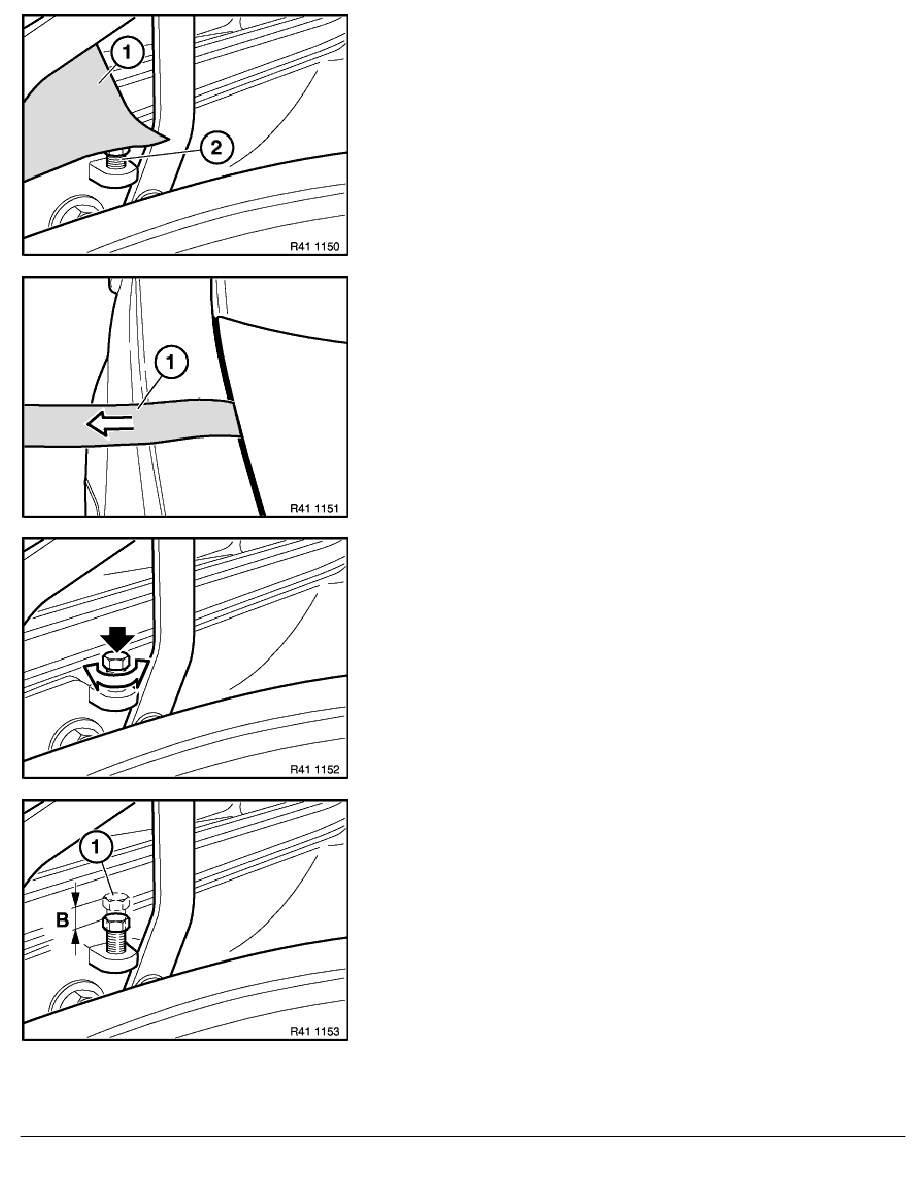 1
2
R41 1150

1
R41 1151

R41 1152

1
B
R41 1153