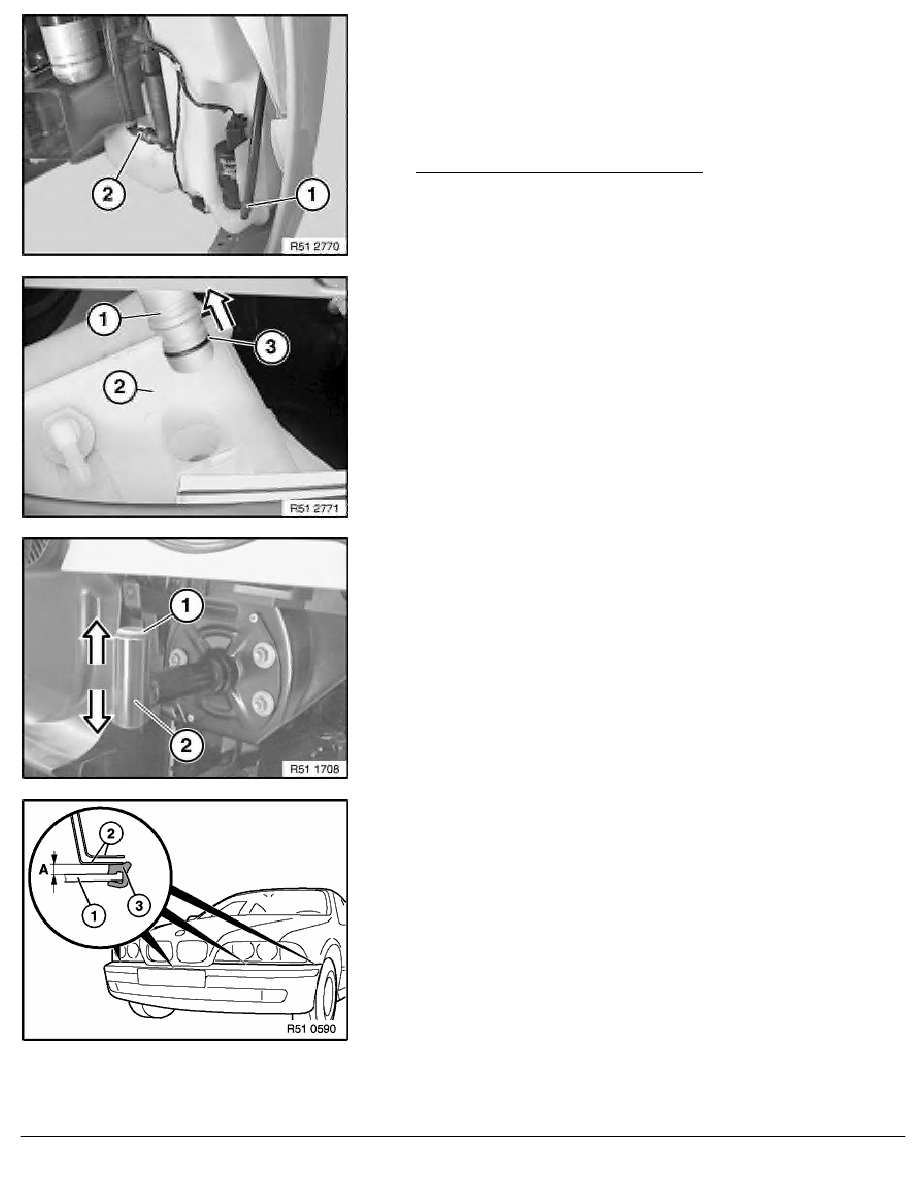 2

1

R51 2770

1

3

2

R51 2771

1

2

R51 1708

2

A

1

3

R51 0590