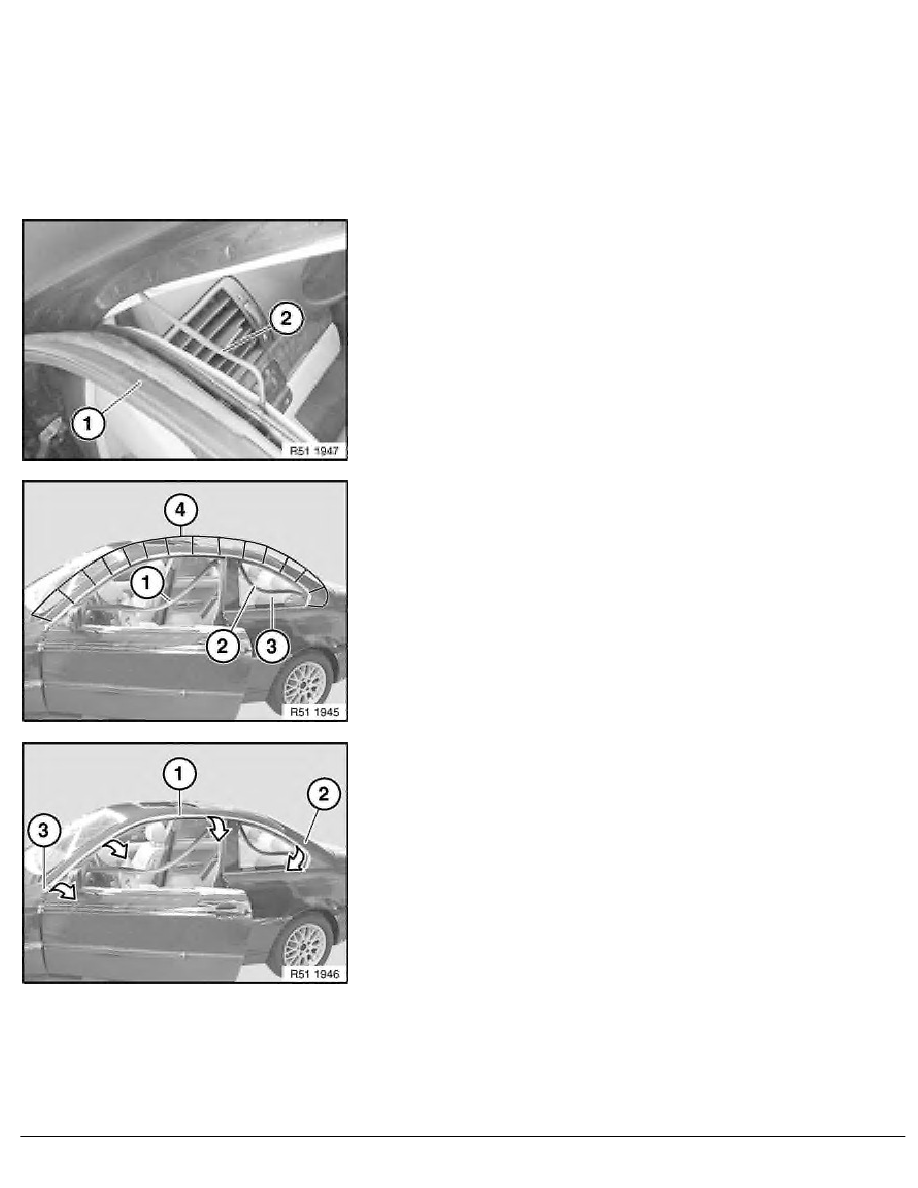 2
1
R51 1947

4
1
2
3
R51 1945

1
2
3
R51 1946