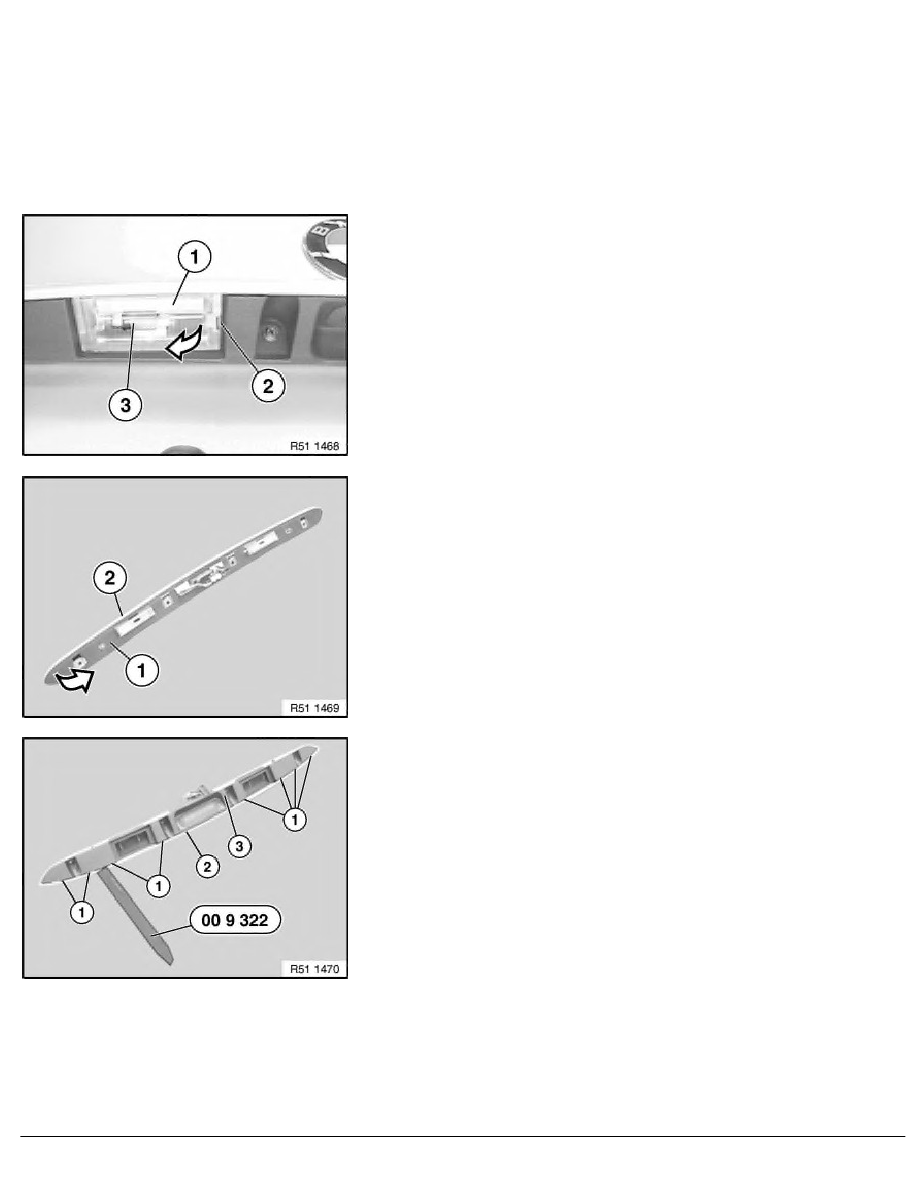 1
2
3
R51 1468

2
1
R51 1469

1
3
2
1
1
00 9 322
R51 1470