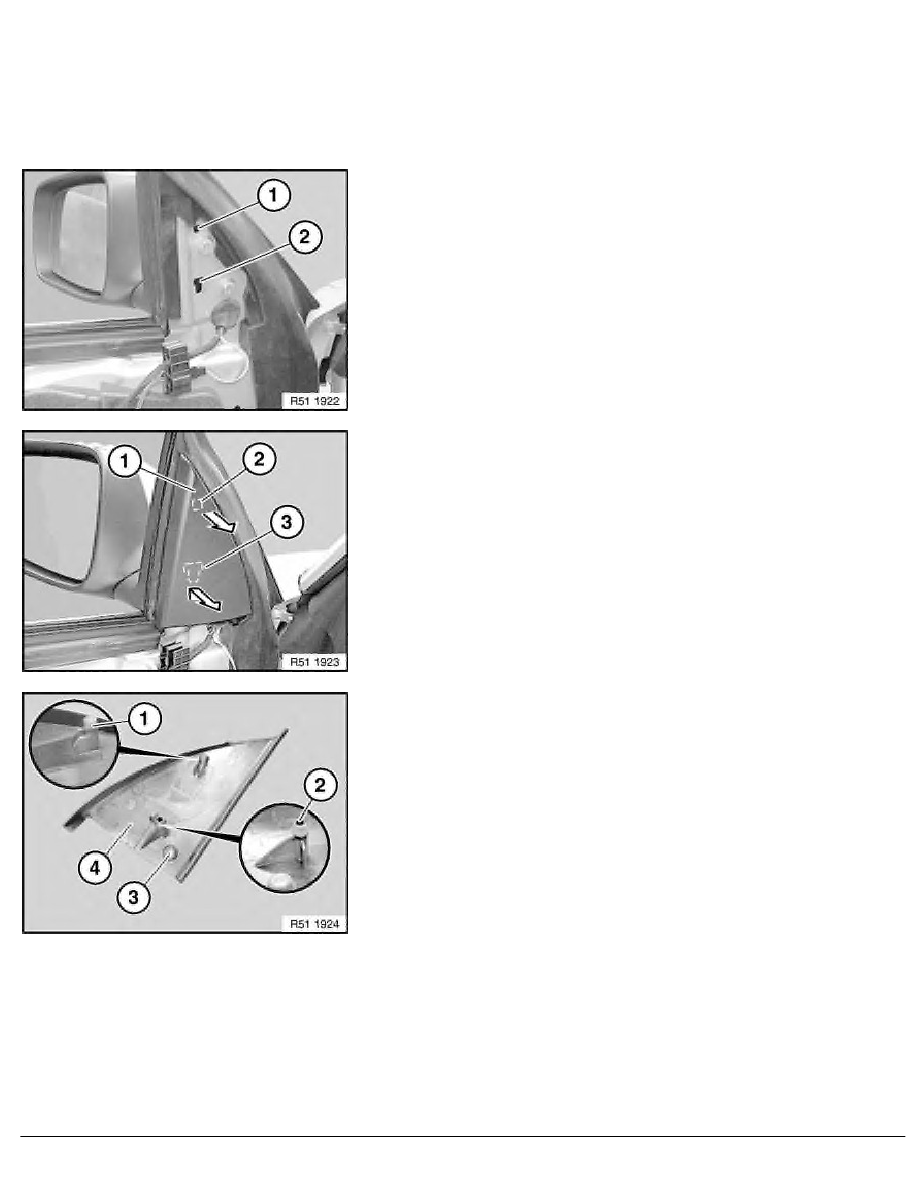 1
2
R51 1922

1
2
3
R51 1923

1
2
4
3
R51 1924