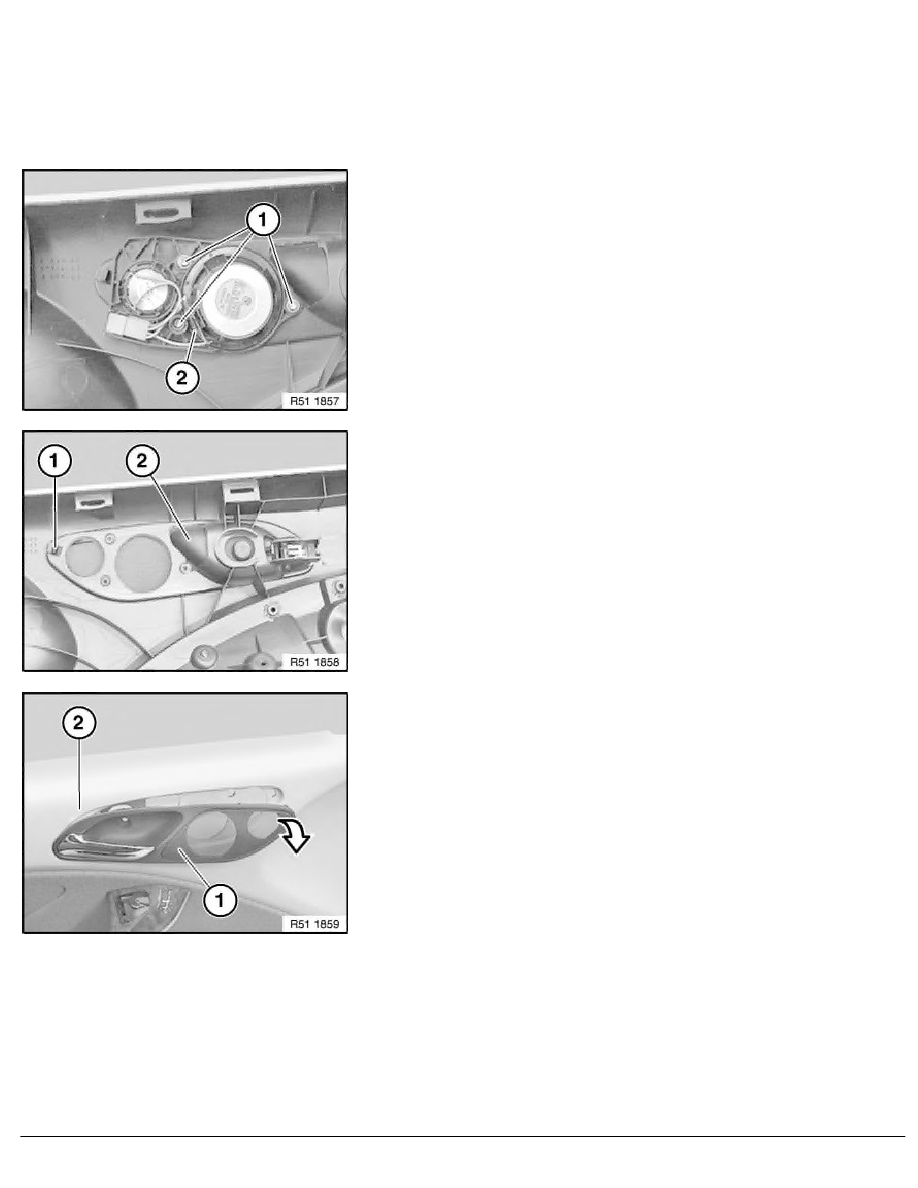 1
2
R51 1857

1
2
R51 1858

2
1
R51 1859