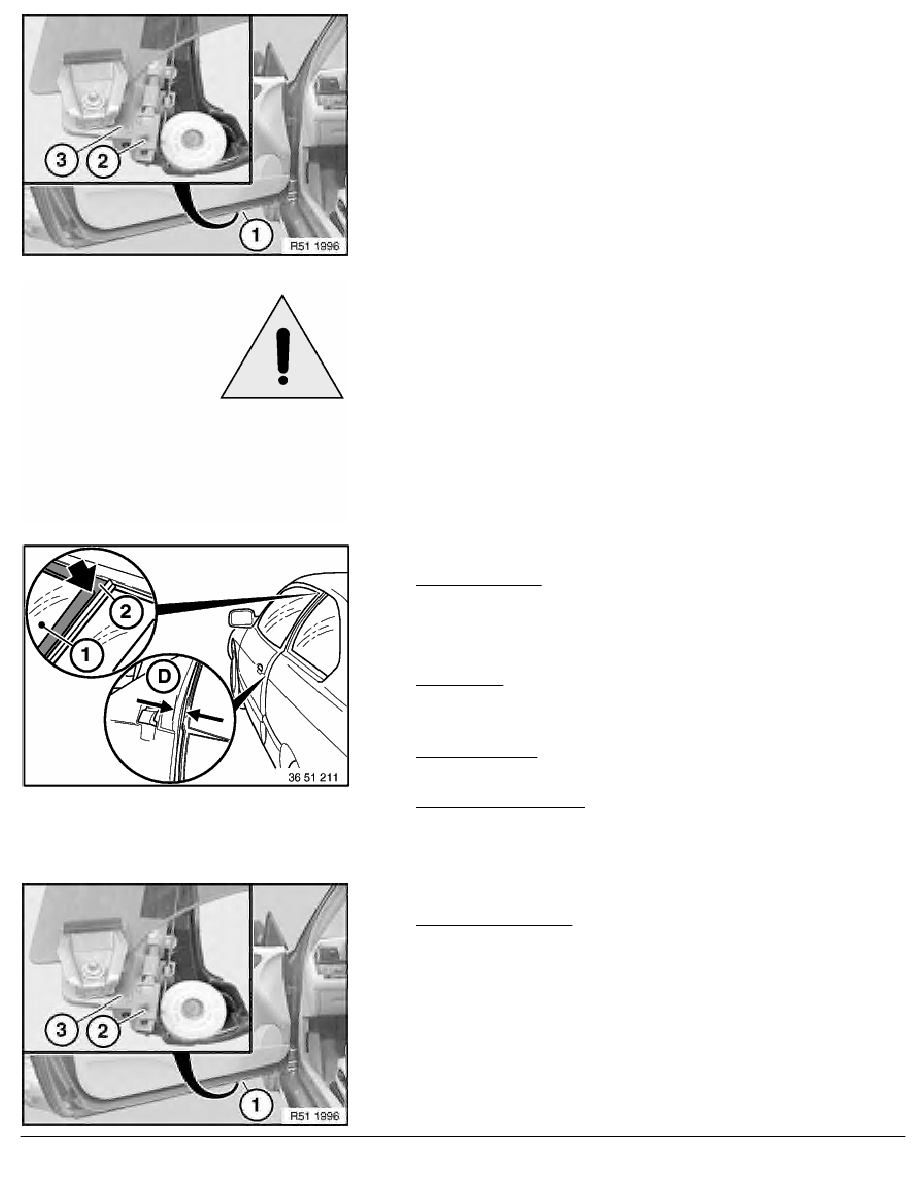 3
2
1
R51 1996

2
1
D
36 51 211

3
2
1
R51 1996