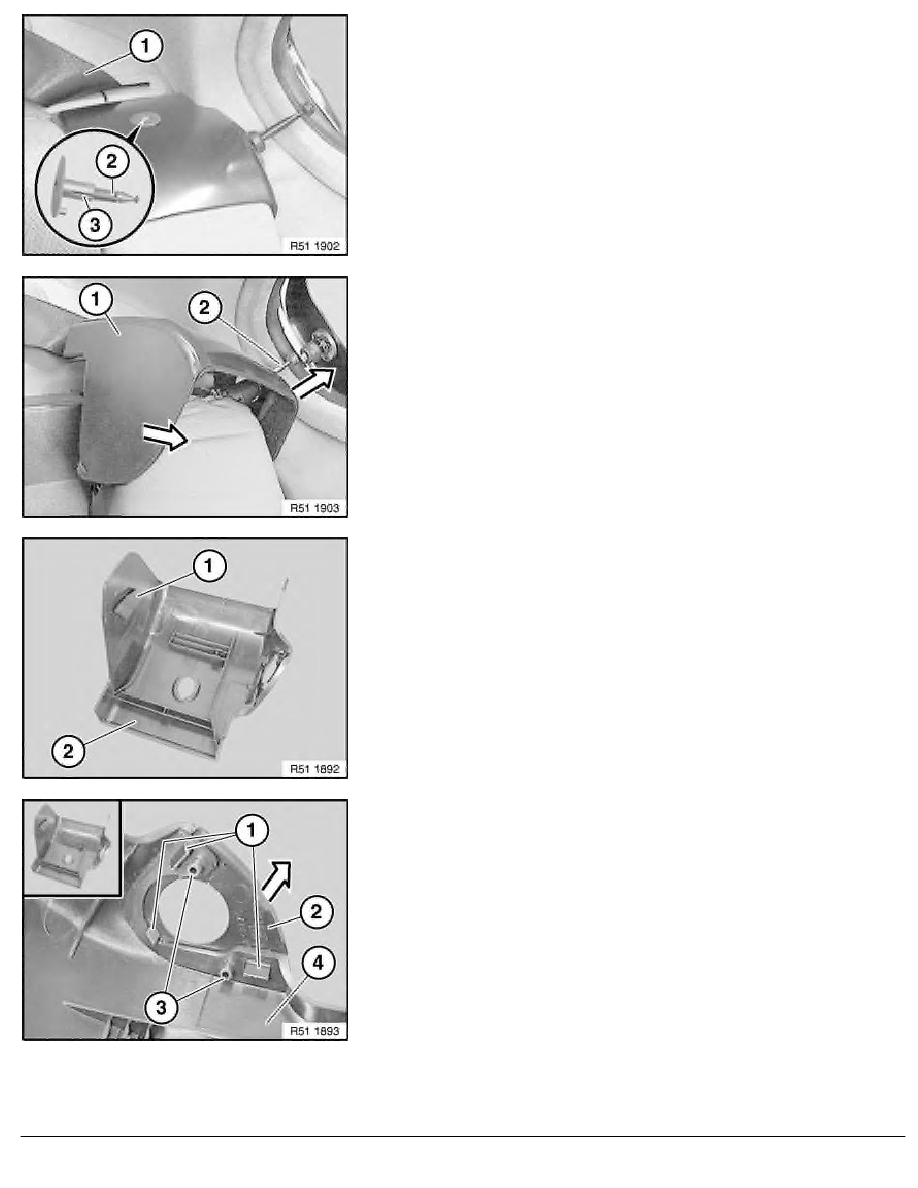 1
2
3
R51 1902

1
2
R51 1903

1
2
R51 1892

1
2
3
4
R51 1893